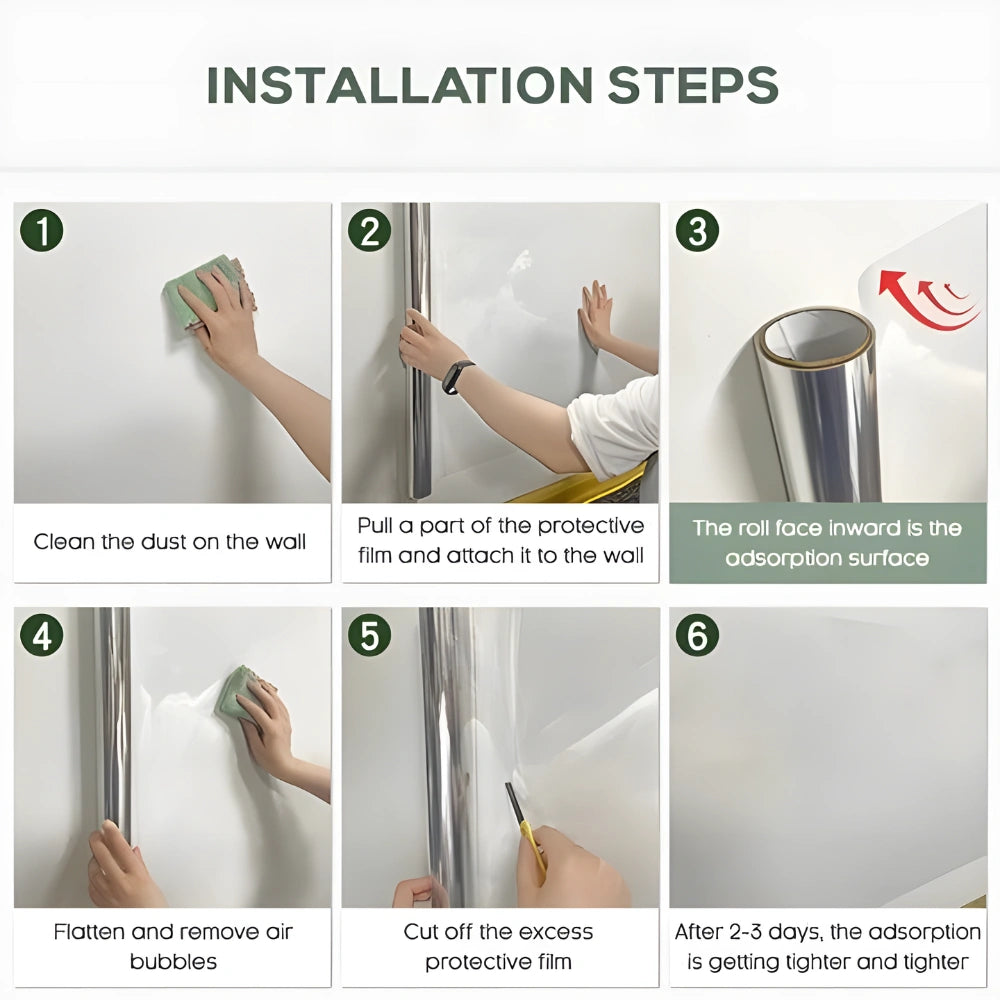 INSTALLATION STEPS

1

Clean the dust on the wall

2

Pull a part of the protective film and attach it to the wall

3

The roll face inward is the adsorption surface

4

Flatten and remove air bubbles

5

Cut off the excess protective film

6

After 2-3 days, the adsorption is getting tighter and tighter