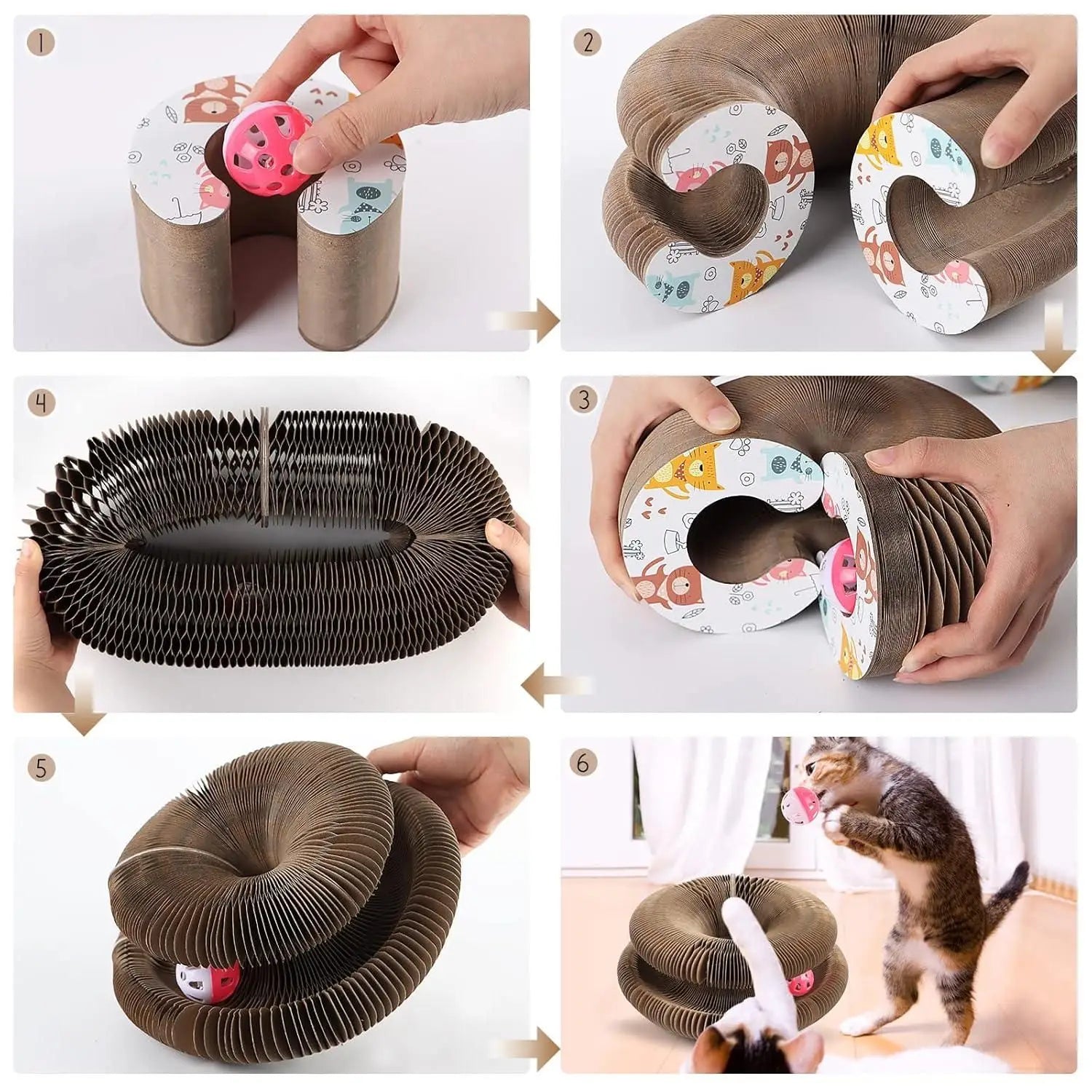 1

2

4

3

5

6