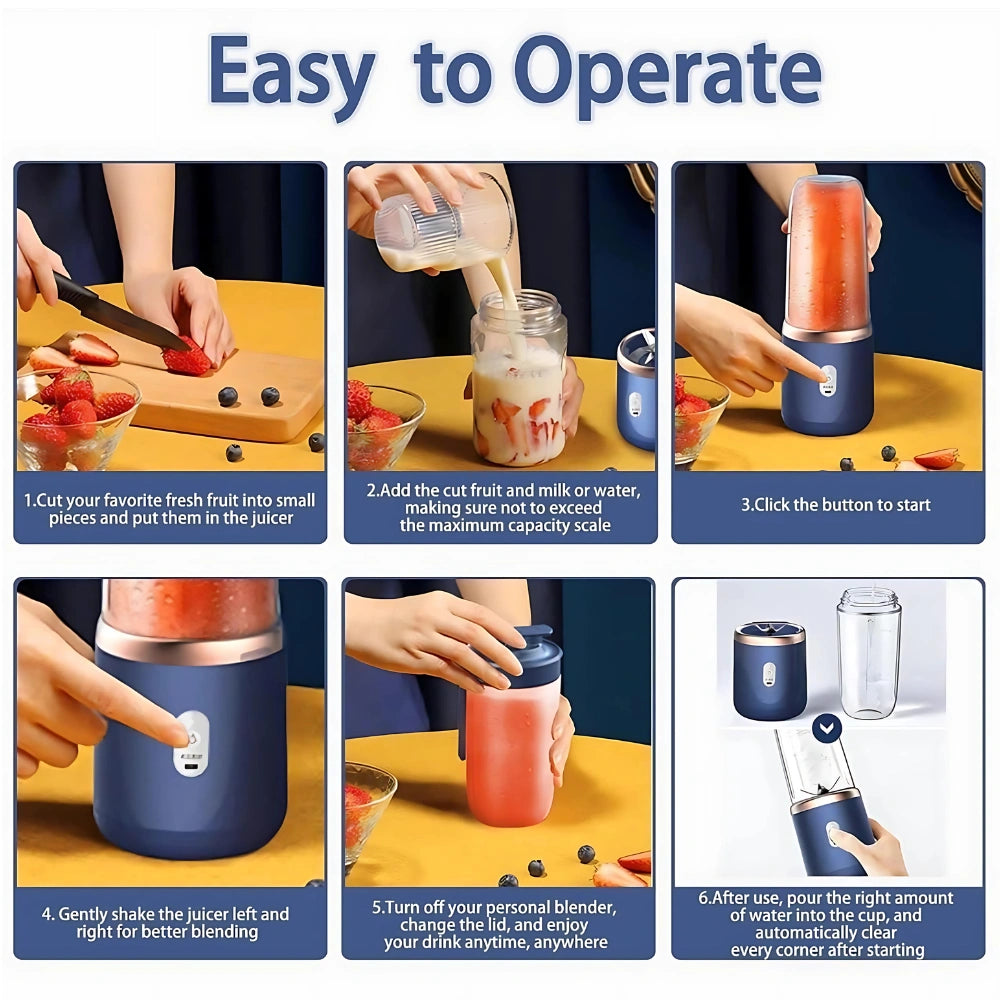 Easy to Operate

1.Cut your favorite fresh fruit into small pieces and put them in the juicer

2.Add the cut fruit and milk or water, making sure not to exceed the maximum capacity scale

3.Click the button to start

4. Gently shake the juicer left and right for better blending

5.Turn off your personal blender, change the lid, and enjoy your drink anytime, anywhere

6.After use, pour the right amount of water into the cup, and automatically clear every corner after starting