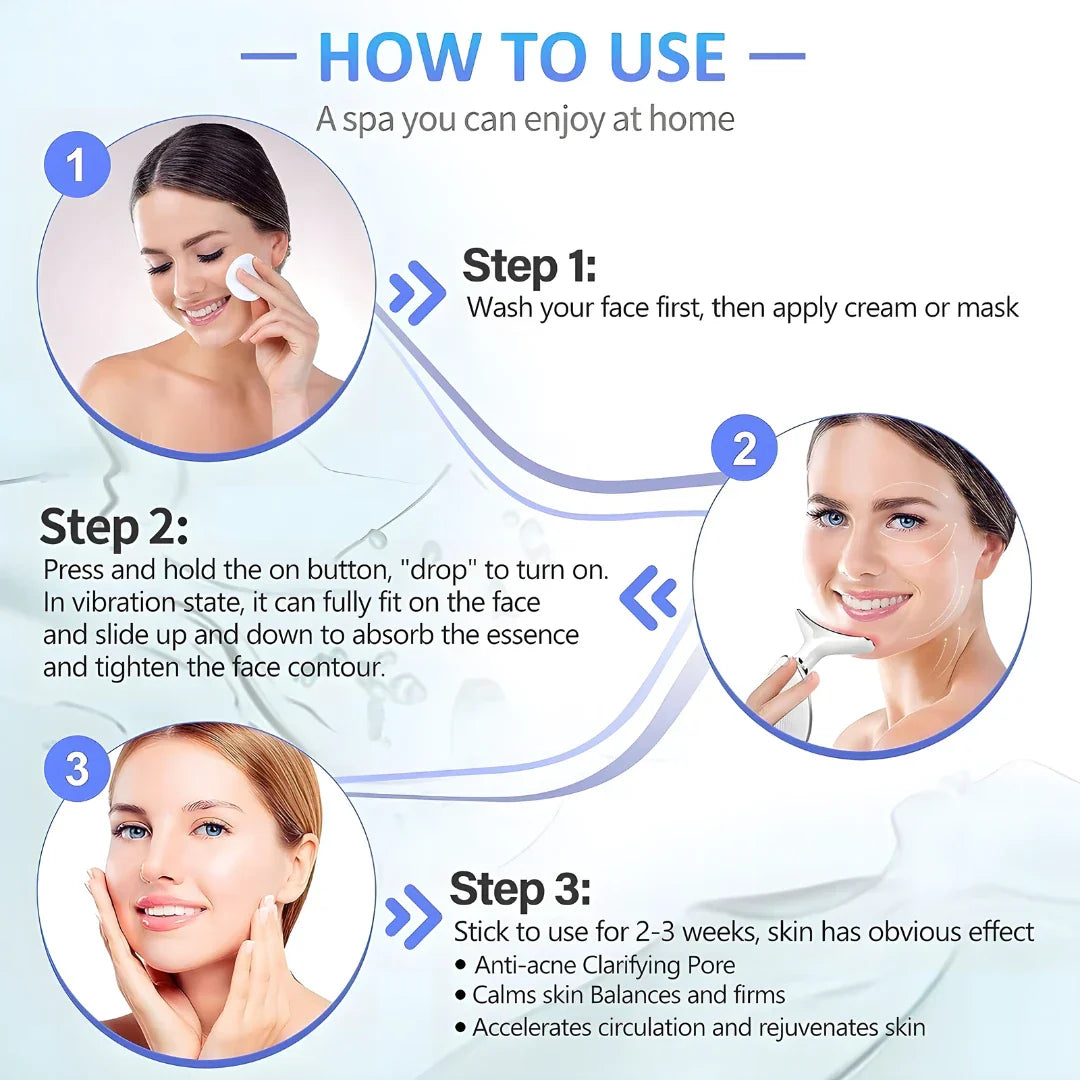 — HOW TO USE —

A spa you can enjoy at home

1

Step 1:
Wash your face first, then apply cream or mask

2

Step 2:
Press and hold the on button, "drop" to turn on. In vibration state, it can fully fit on the face and slide up and down to absorb the essence and tighten the face contour.

3

Step 3:
Stick to use for 2-3 weeks, skin has obvious effect
• Anti-acne Clarifying Pore
• Calms skin Balances and firms
• Accelerates circulation and rejuvenates skin