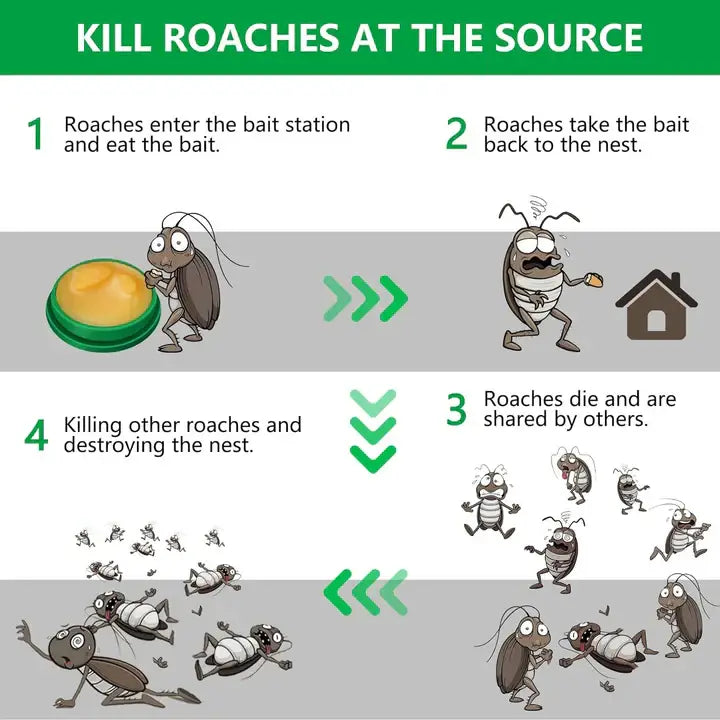 KILL ROACHES AT THE SOURCE

1 Roaches enter the bait station and eat the bait.

2 Roaches take the bait back to the nest.

3 Roaches die and are shared by others.

4 Killing other roaches and destroying the nest.