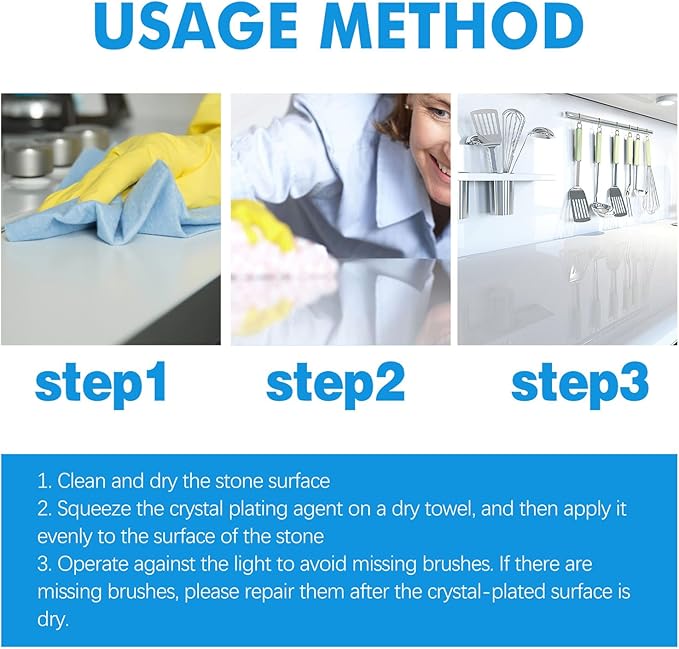 USAGE METHOD

step1

step2

step3

1. Clean and dry the stone surface
2. Squeeze the crystal plating agent on a dry towel, and then apply it evenly to the surface of the stone
3. Operate against the light to avoid missing brushes. If there are missing brushes, please repair them after the crystal-plated surface is dry.