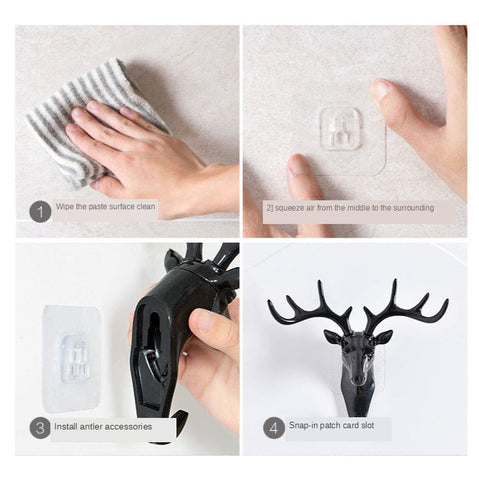 1 Wipe the paste surface clean

2] squeeze air from the middle to the surrounding

3 Install antler accessories

4 Snap-in patch card slot