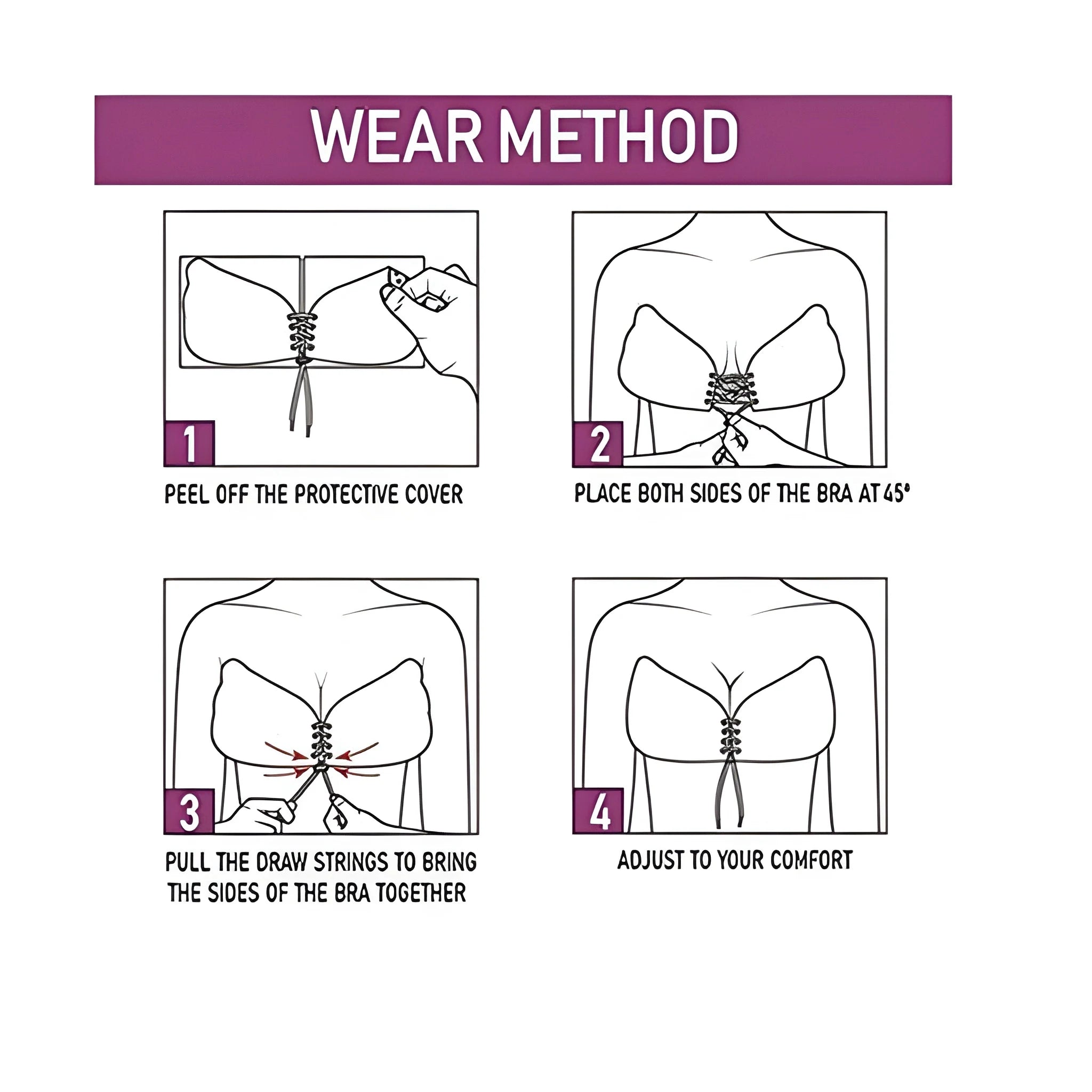 WEAR METHOD

1

PEEL OFF THE PROTECTIVE COVER

2

PLACE BOTH SIDES OF THE BRA AT 45°

3

PULL THE DRAW STRINGS TO BRING THE SIDES OF THE BRA TOGETHER

4

ADJUST TO YOUR COMFORT