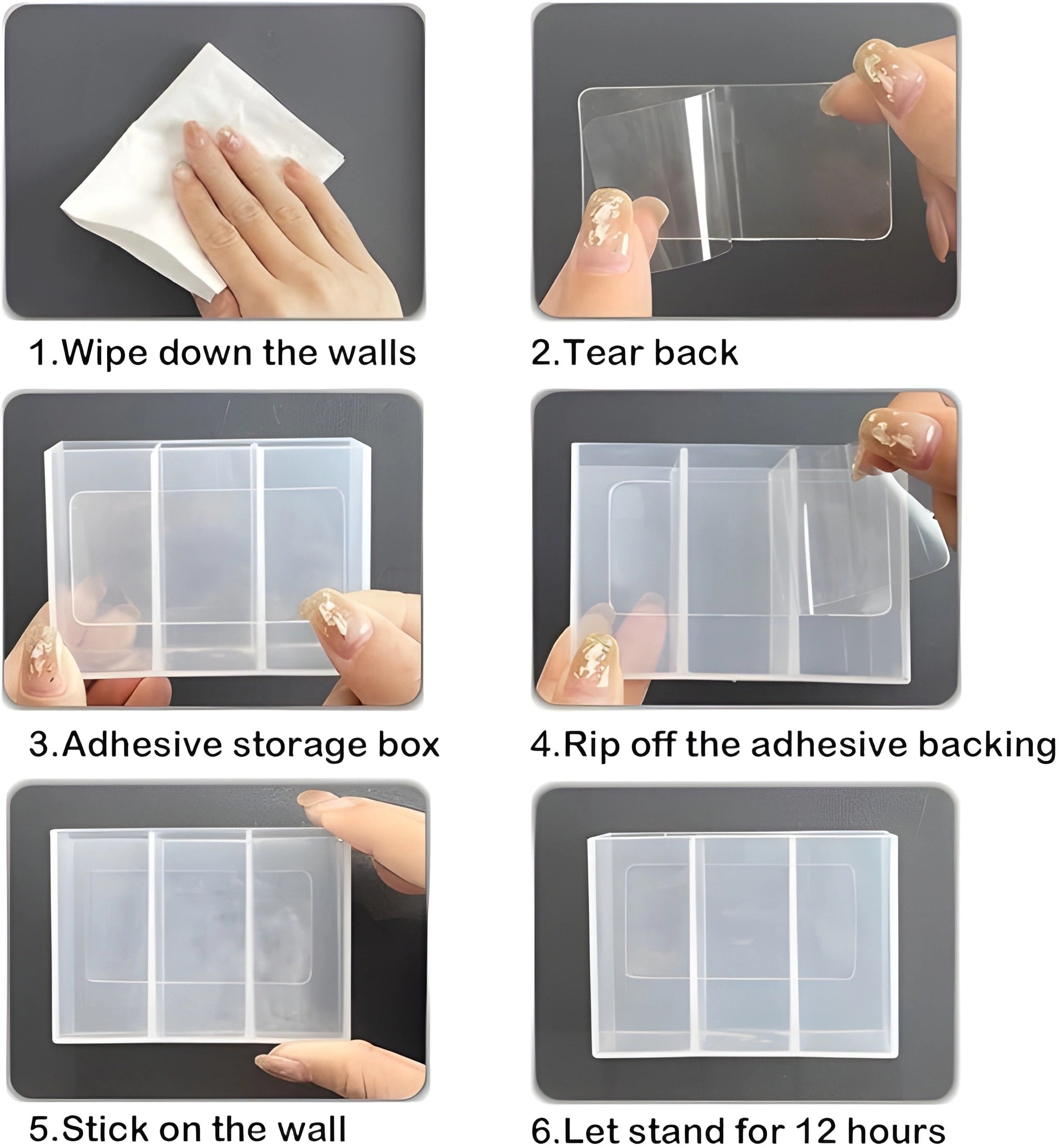 1.Wipe down the walls

2.Tear back

3.Adhesive storage box

4.Rip off the adhesive backing

5.Stick on the wall

6.Let stand for 12 hours