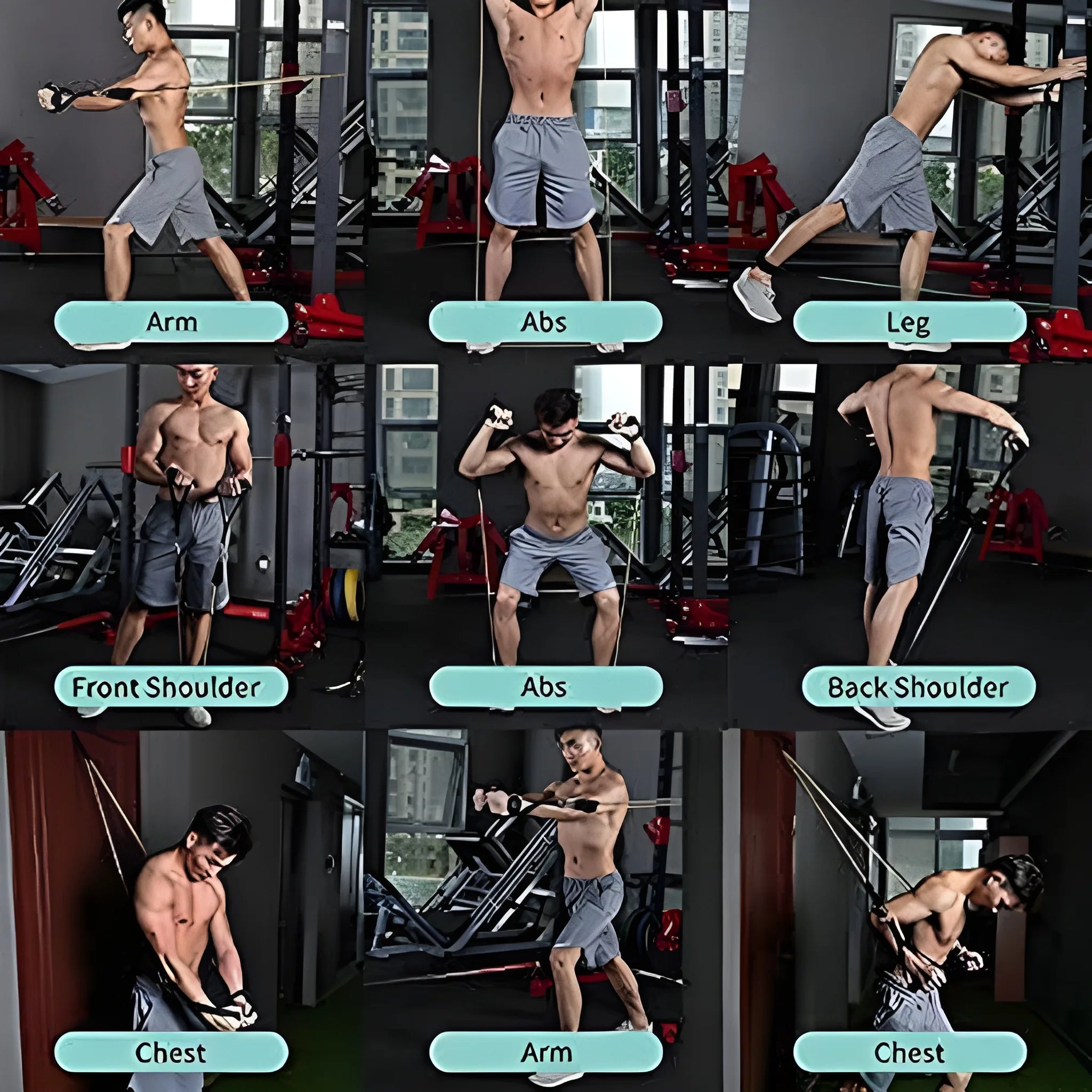 Arm

Abs

Leg

Front Shoulder

Abs

Back Shoulder

Chest

Arm

Chest