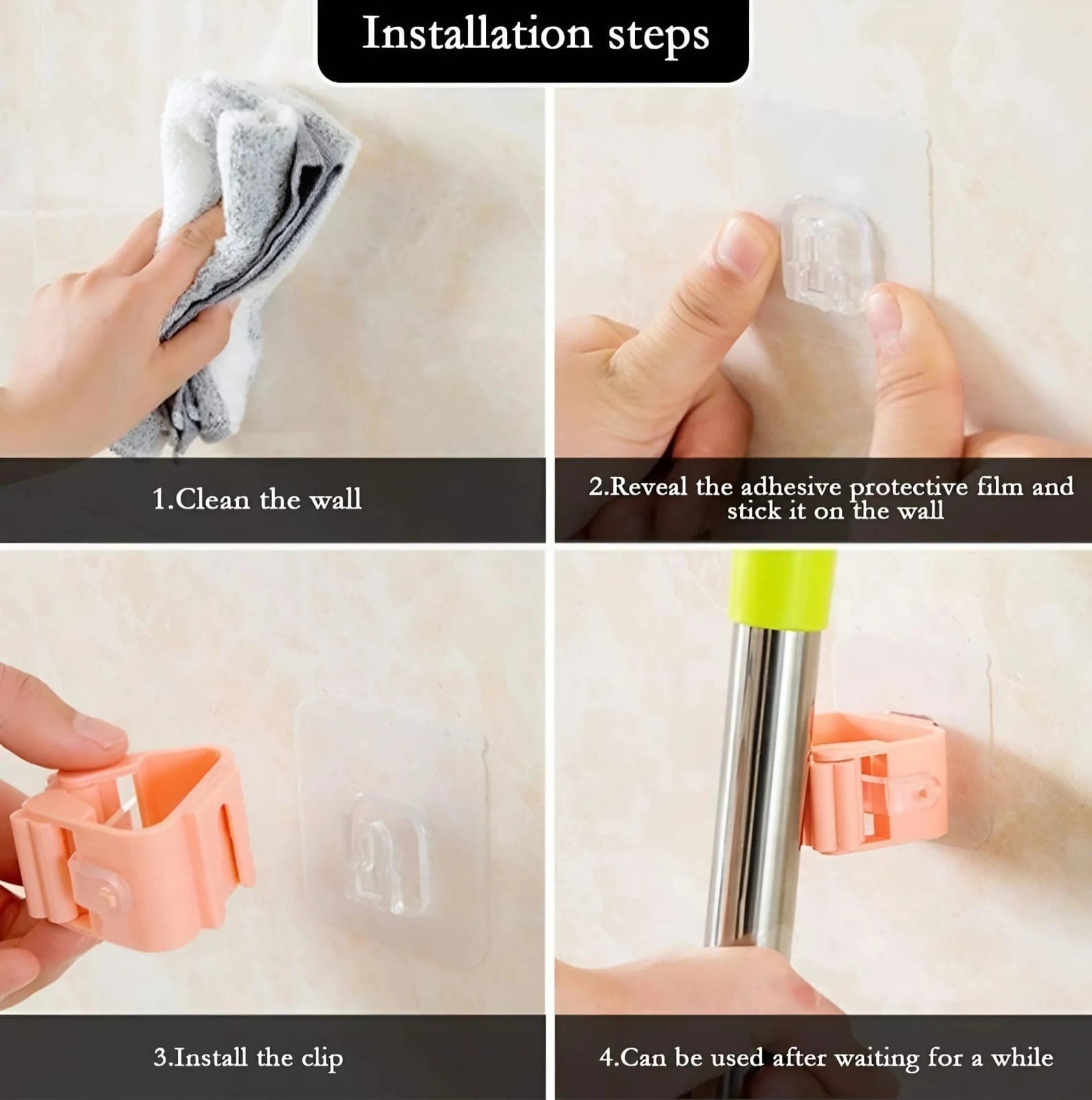 Installation steps

1.Clean the wall

2.Reveal the adhesive protective film and stick it on the wall

3.Install the clip

4.Can be used after waiting for a while