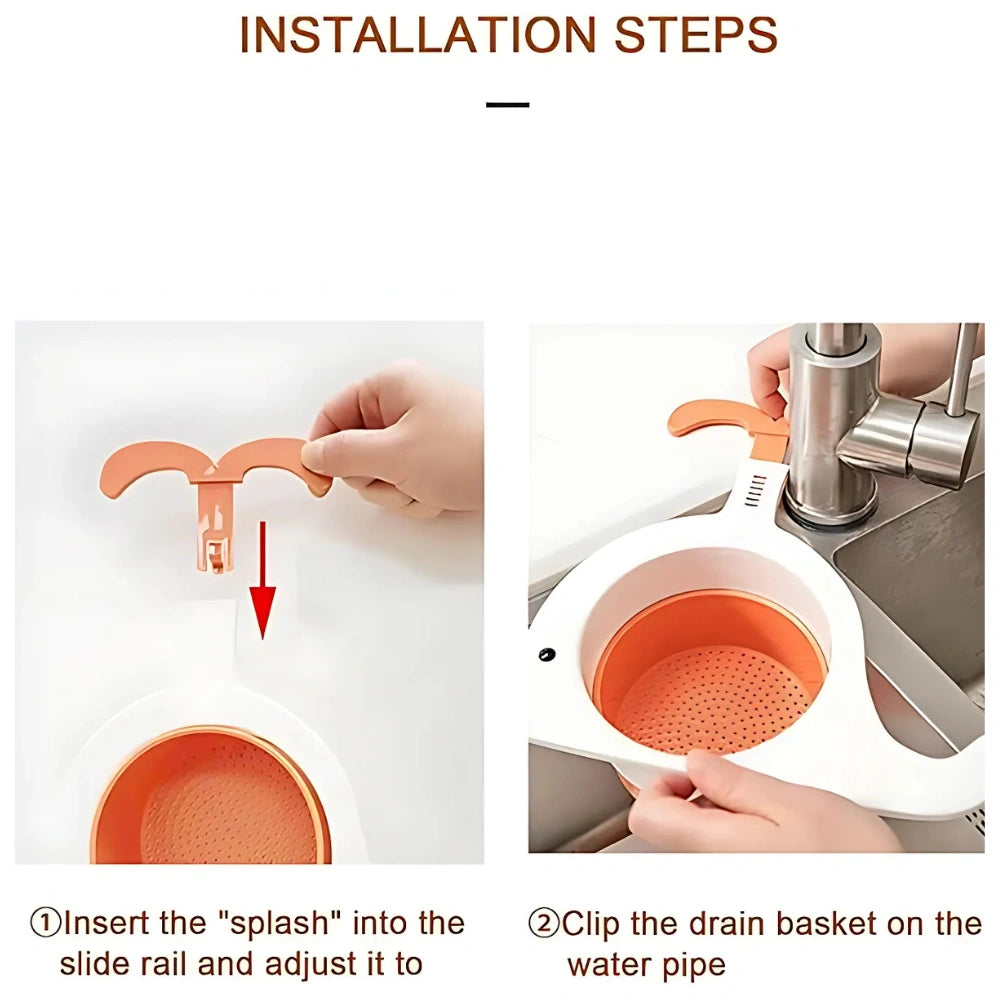 INSTALLATION STEPS

①Insert the "splash" into the slide rail and adjust it to

②Clip the drain basket on the water pipe