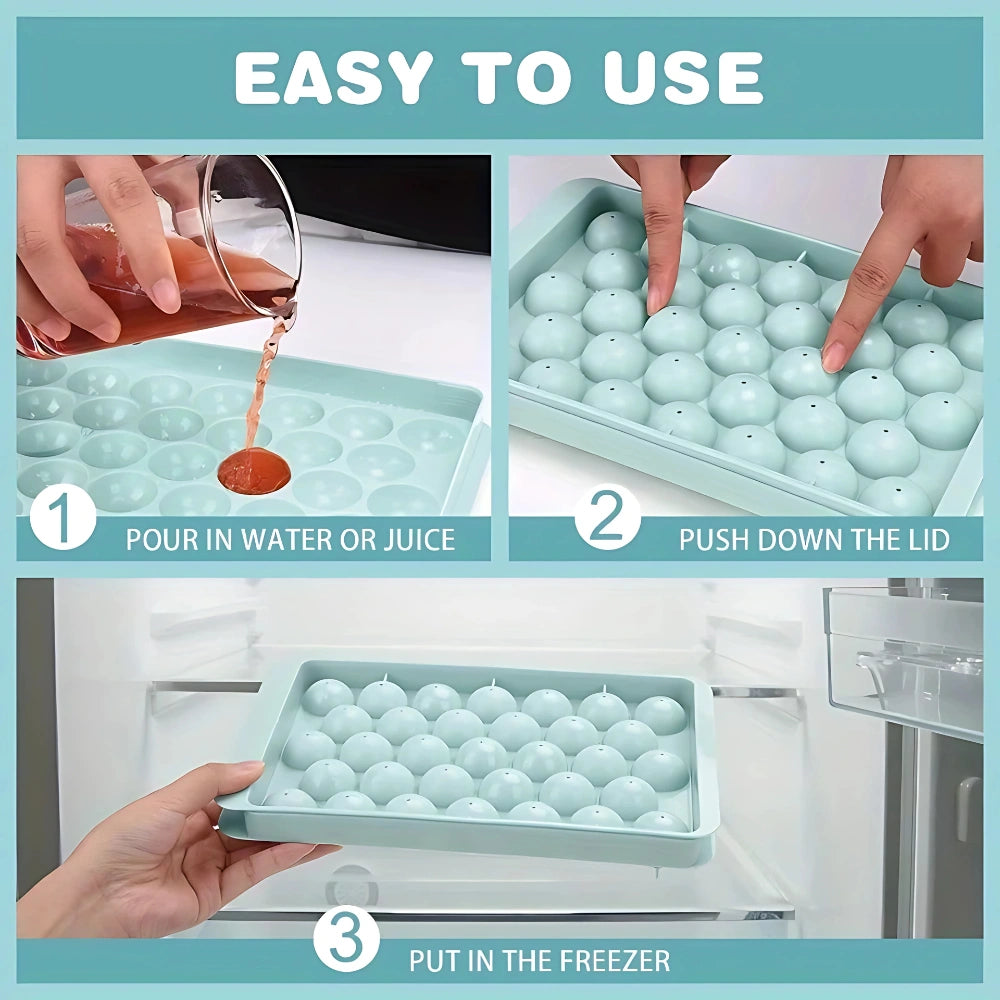 EASY TO USE

1 POUR IN WATER OR JUICE

2 PUSH DOWN THE LID

3 PUT IN THE FREEZER