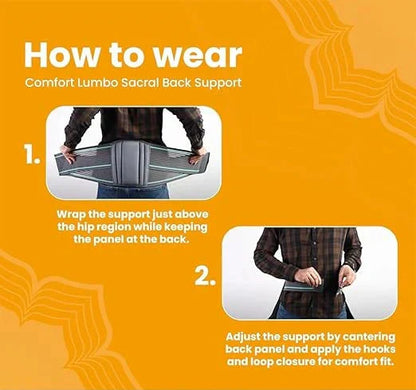 How to wear
Comfort Lumbo Sacral Back Support

1.

Wrap the support just above the hip region while keeping the panel at the back.

2.

Adjust the support by cantering back panel and apply the hooks and loop closure for comfort fit.