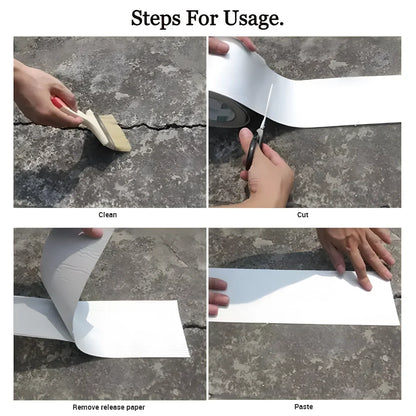 Steps For Usage.

Clean

Cut

Remove release paper

Paste