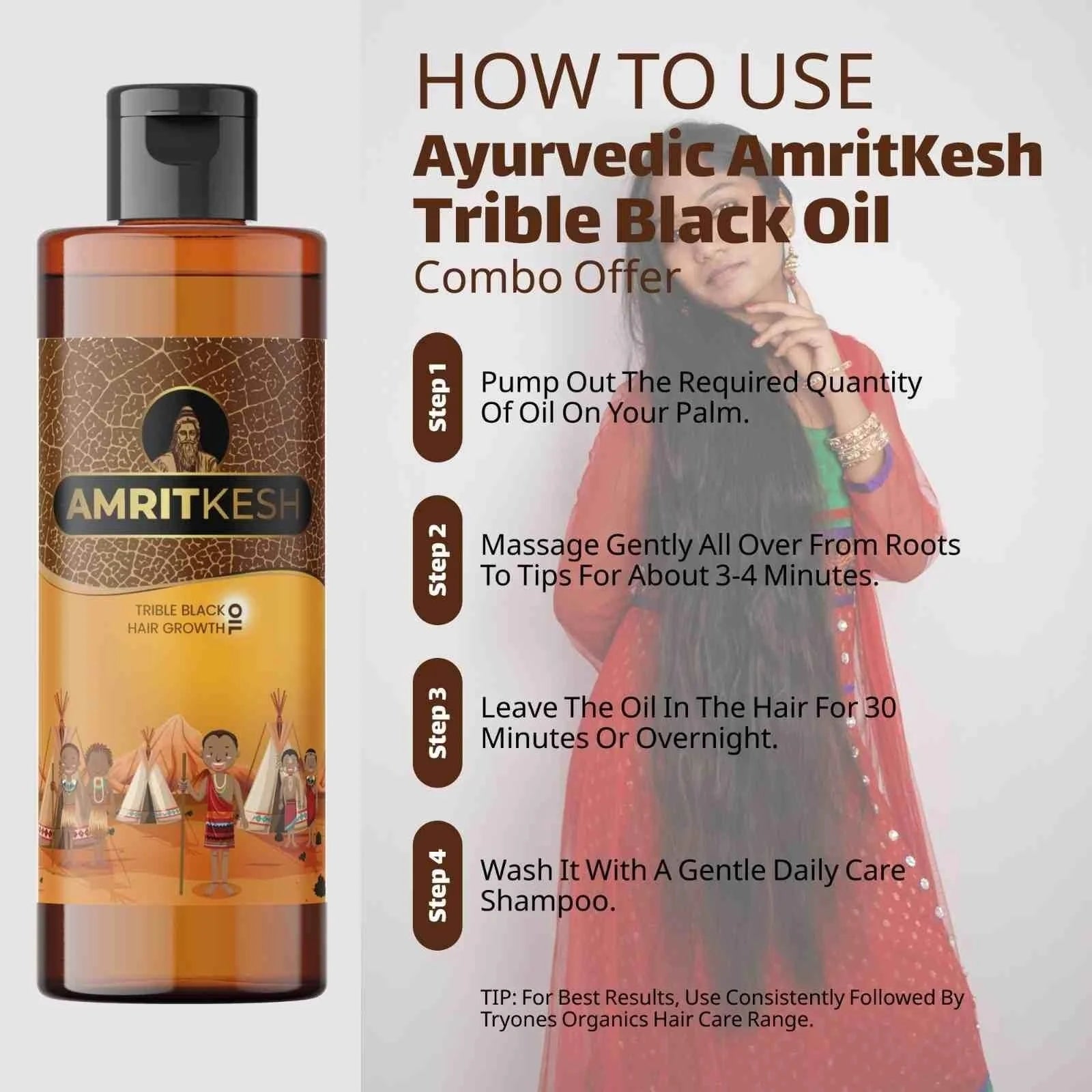 AMRITKESH

TRIBLE BLACK HAIR GROWTH OIL

HOW TO USE
Ayurvedic AmritKesh Trible Black Oil
Combo Offer

Step 1
Pump Out The Required Quantity Of Oil On Your Palm.

Step 2
Massage Gently All Over From Roots To Tips For About 3-4 Minutes.

Step 3
Leave The Oil In The Hair For 30 Minutes Or Overnight.

Step 4
Wash It With A Gentle Daily Care Shampoo.

TIP: For Best Results, Use Consistently Followed By Tryones Organics Hair Care Range.