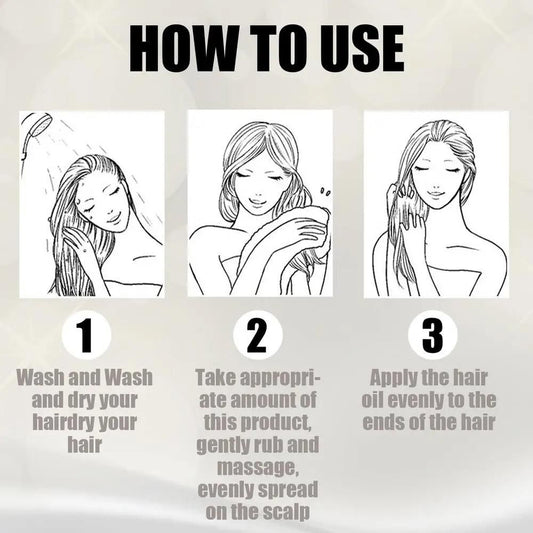 HOW TO USE

1

Wash and Wash and dry your hairdry your hair

2

Take appropriate amount of this product, gently rub and massage, evenly spread on the scalp

3

Apply the hair oil evenly to the ends of the hair