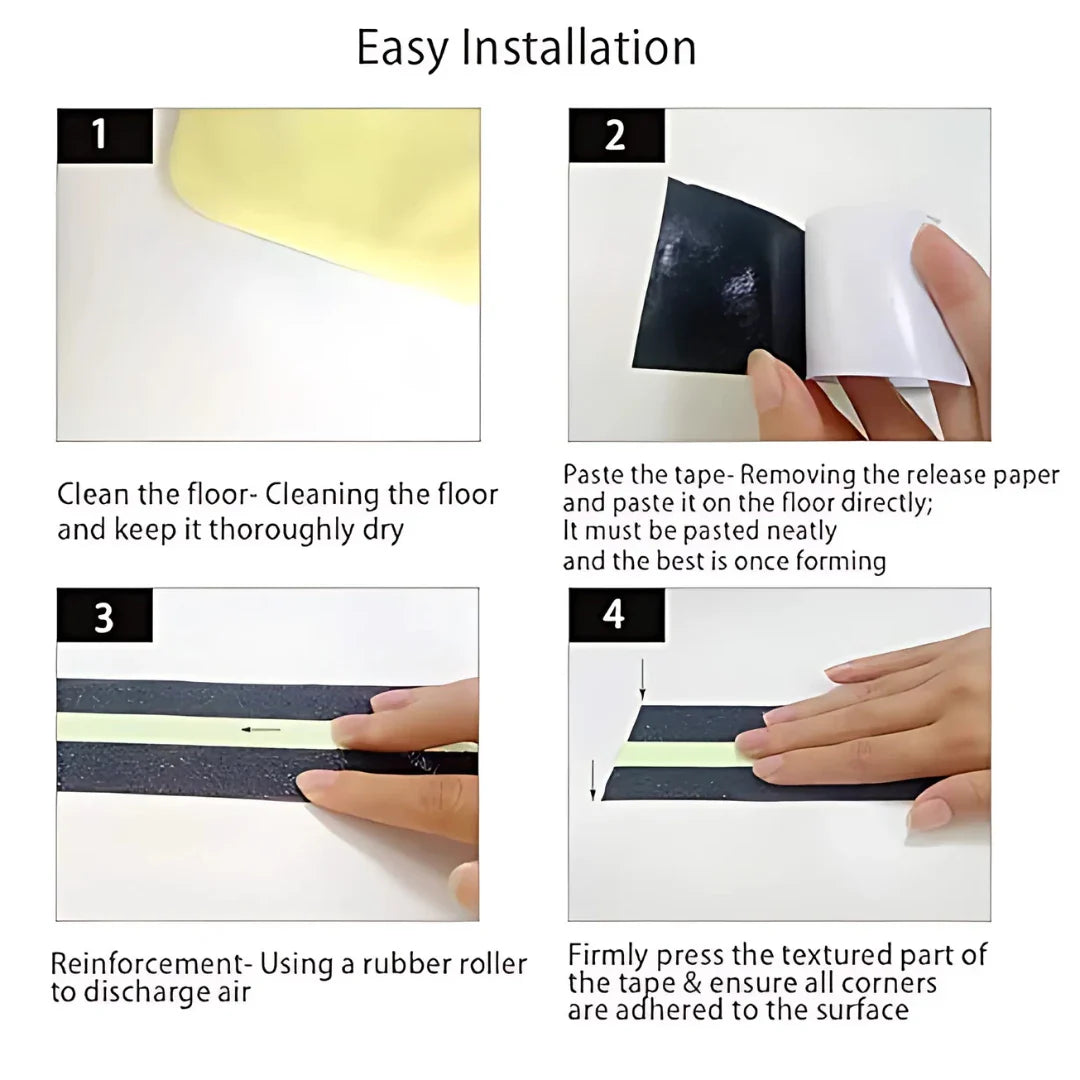 Easy Installation

1

Clean the floor- Cleaning the floor and keep it thoroughly dry

2

Paste the tape- Removing the release paper and paste it on the floor directly;
It must be pasted neatly
and the best is once forming

3

Reinforcement- Using a rubber roller to discharge air

4

Firmly press the textured part of the tape & ensure all corners are adhered to the surface