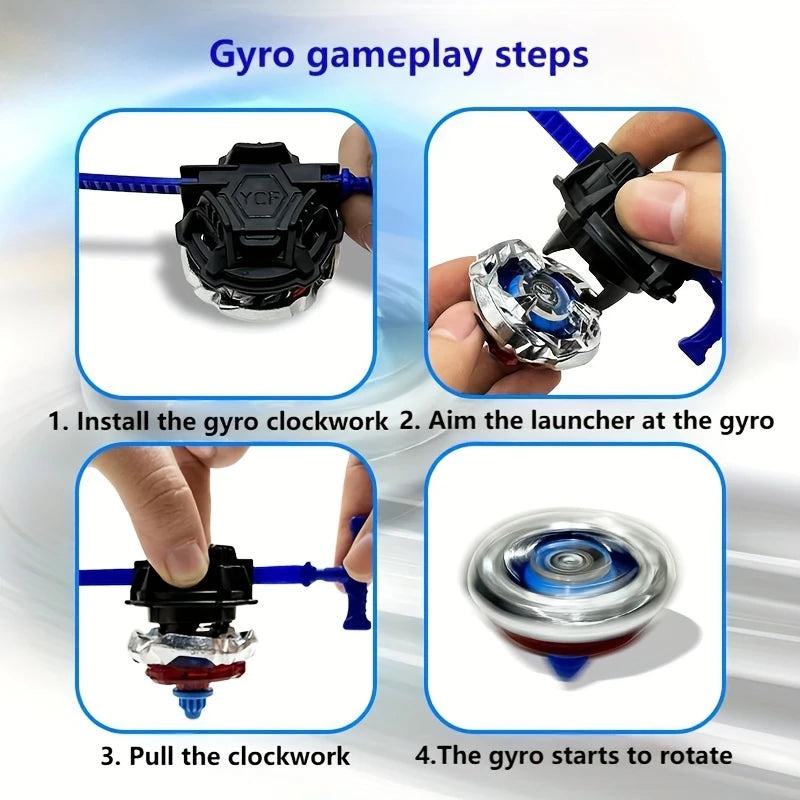 Gyro gameplay steps

YCF

1. Install the gyro clockwork

2. Aim the launcher at the gyro

3. Pull the clockwork

4.The gyro starts to rotate