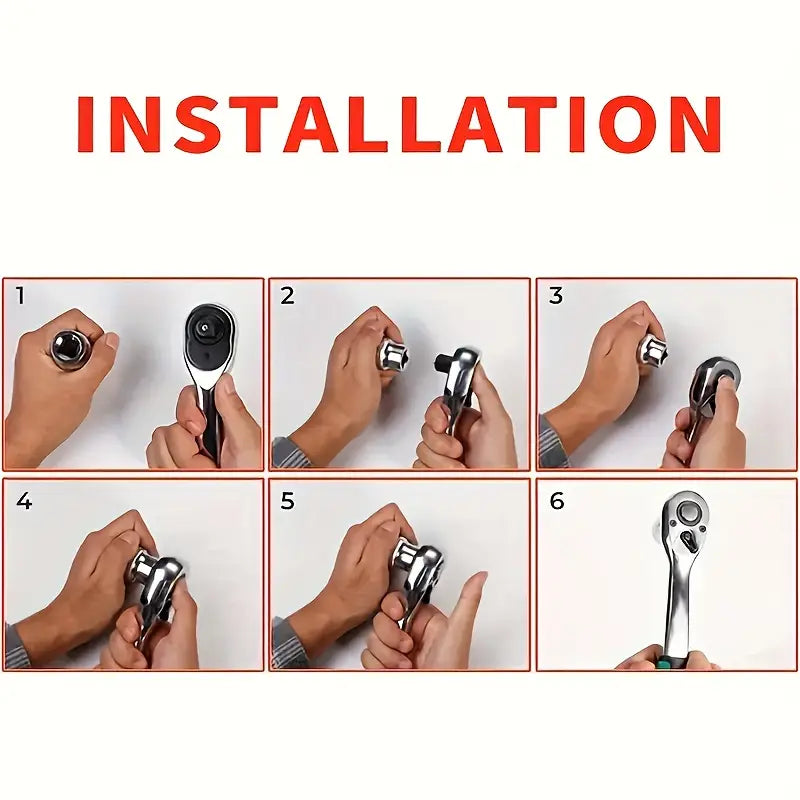 INSTALLATION

1

2

3

4

5

6