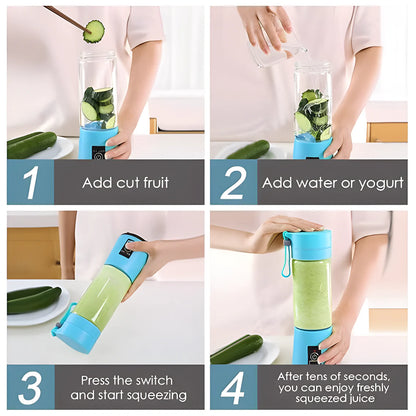 1
Add cut fruit

2
Add water or yogurt

3
Press the switch and start squeezing

4
After tens of seconds, you can enjoy freshly squeezed juice