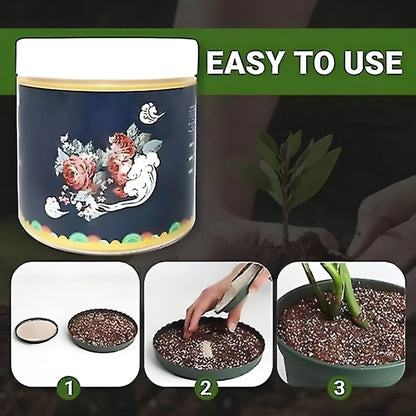 EASY TO USE

1

2

3