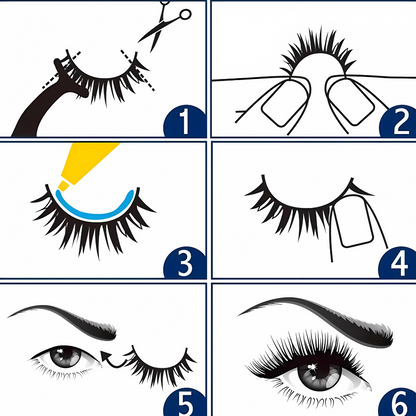 1
2
3
4
5
6