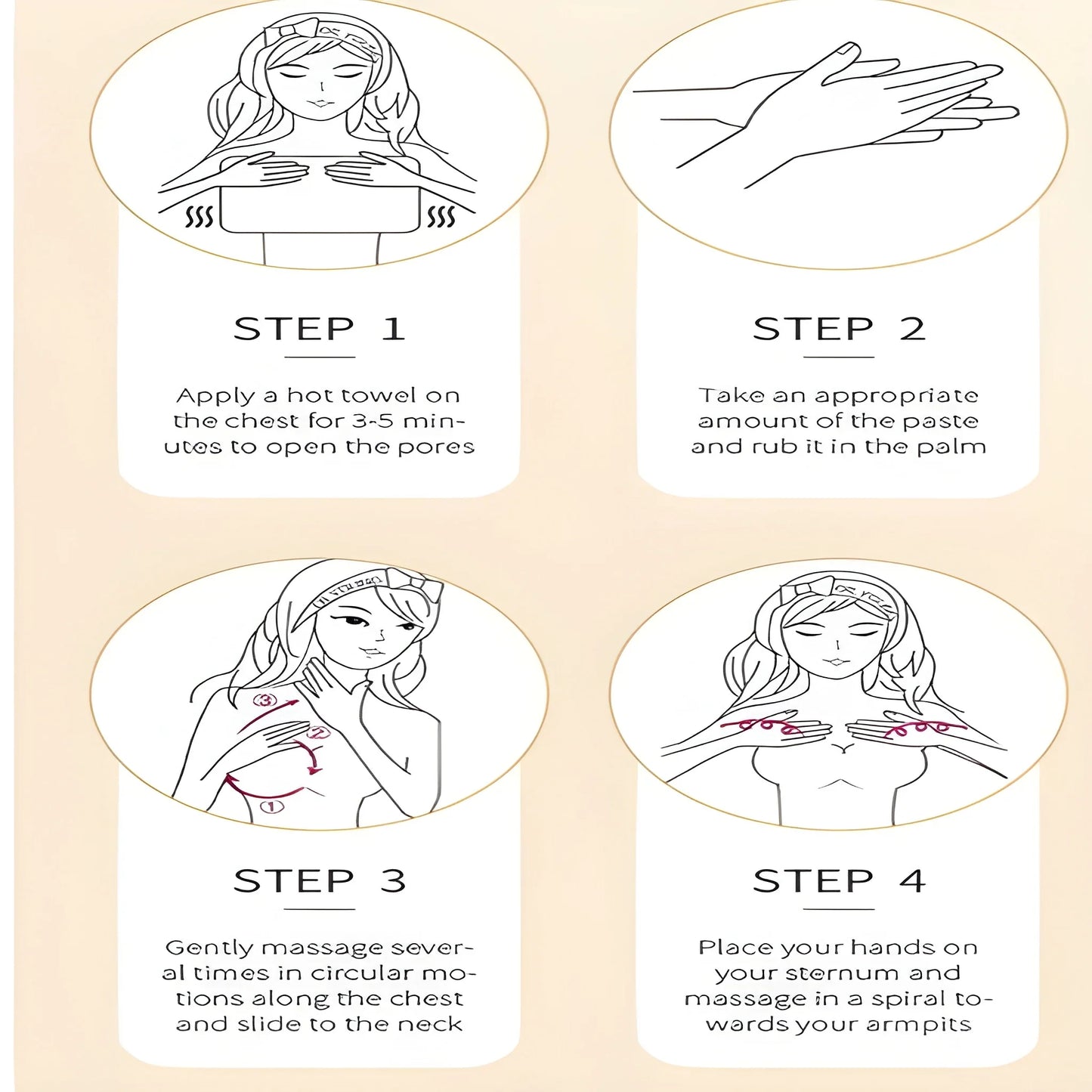 STEP 1

Apply a hot towel on the chest for 3-5 minutes to open the pores

STEP 2

Take an appropriate amount of the paste and rub it in the palm

③ ② ①

STEP 3

Gently massage several times in circular motions along the chest and slide to the neck

STEP 4

Place your hands on your sternum and massage in a spiral towards your armpits