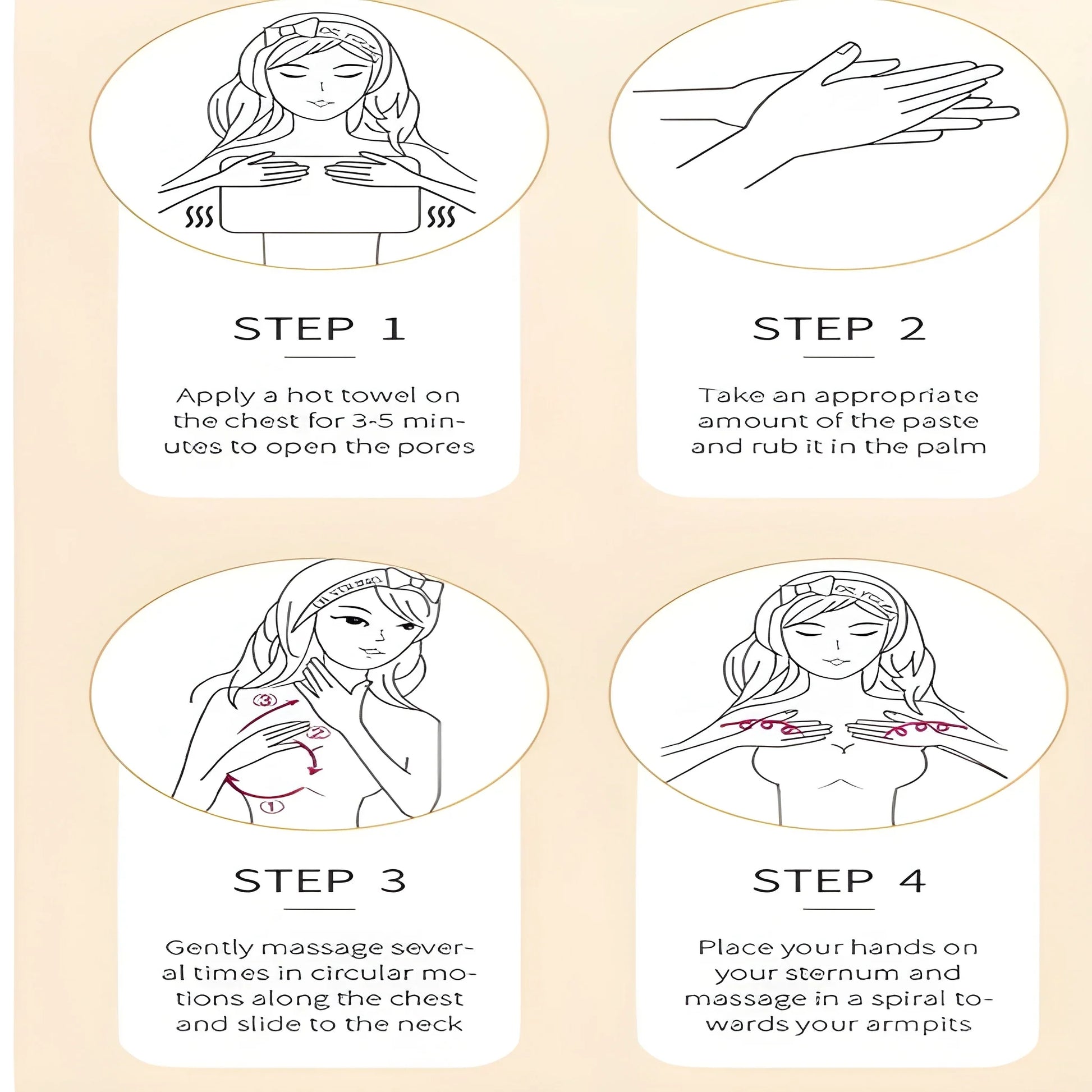 STEP 1

Apply a hot towel on the chest for 3-5 minutes to open the pores

STEP 2

Take an appropriate amount of the paste and rub it in the palm

③
②
①

STEP 3

Gently massage several times in circular motions along the chest and slide to the neck

STEP 4

Place your hands on your sternum and massage in a spiral towards your armpits