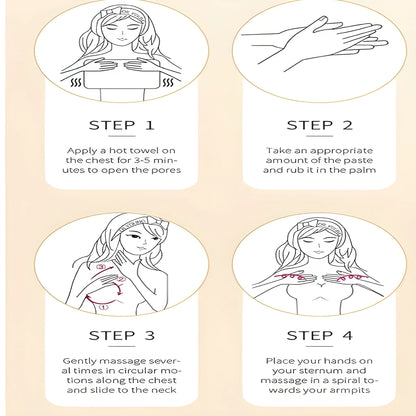 STEP 1

Apply a hot towel on the chest for 3-5 minutes to open the pores

STEP 2

Take an appropriate amount of the paste and rub it in the palm

③
②
①

STEP 3

Gently massage several times in circular motions along the chest and slide to the neck

STEP 4

Place your hands on your sternum and massage in a spiral towards your armpits