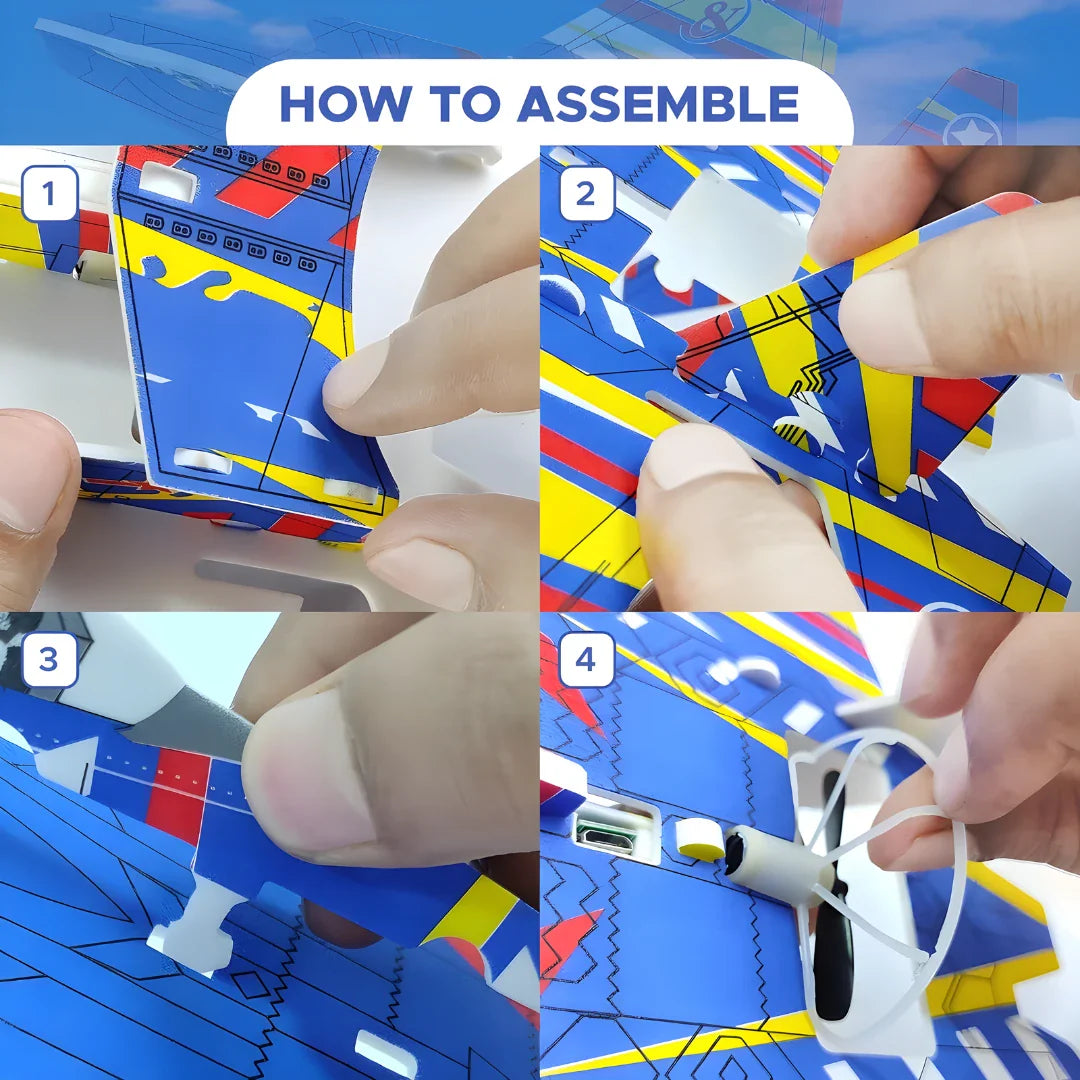 HOW TO ASSEMBLE

1

2

3

4