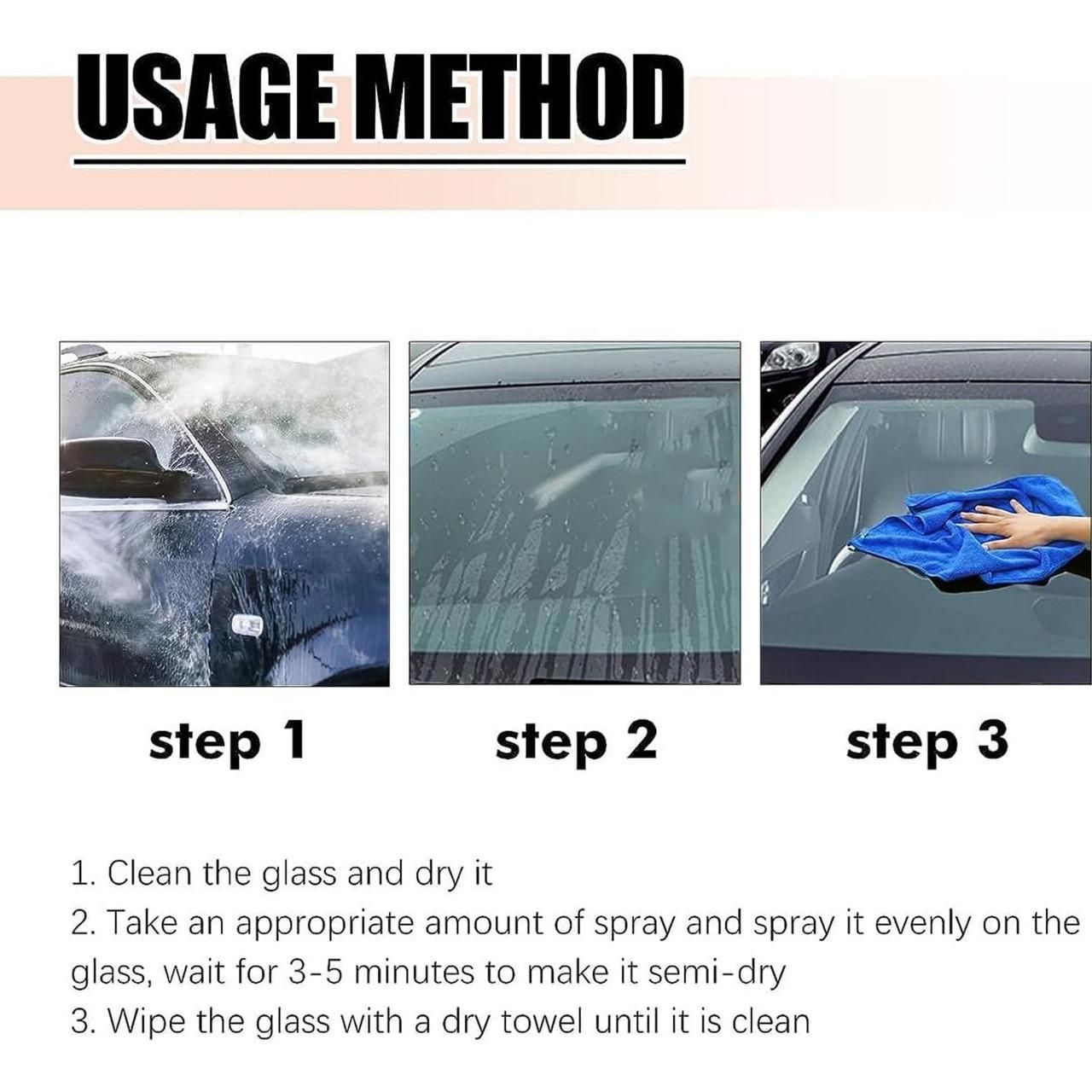 USAGE METHOD

step 1

step 2

step 3

1. Clean the glass and dry it
2. Take an appropriate amount of spray and spray it evenly on the glass, wait for 3-5 minutes to make it semi-dry
3. Wipe the glass with a dry towel until it is clean