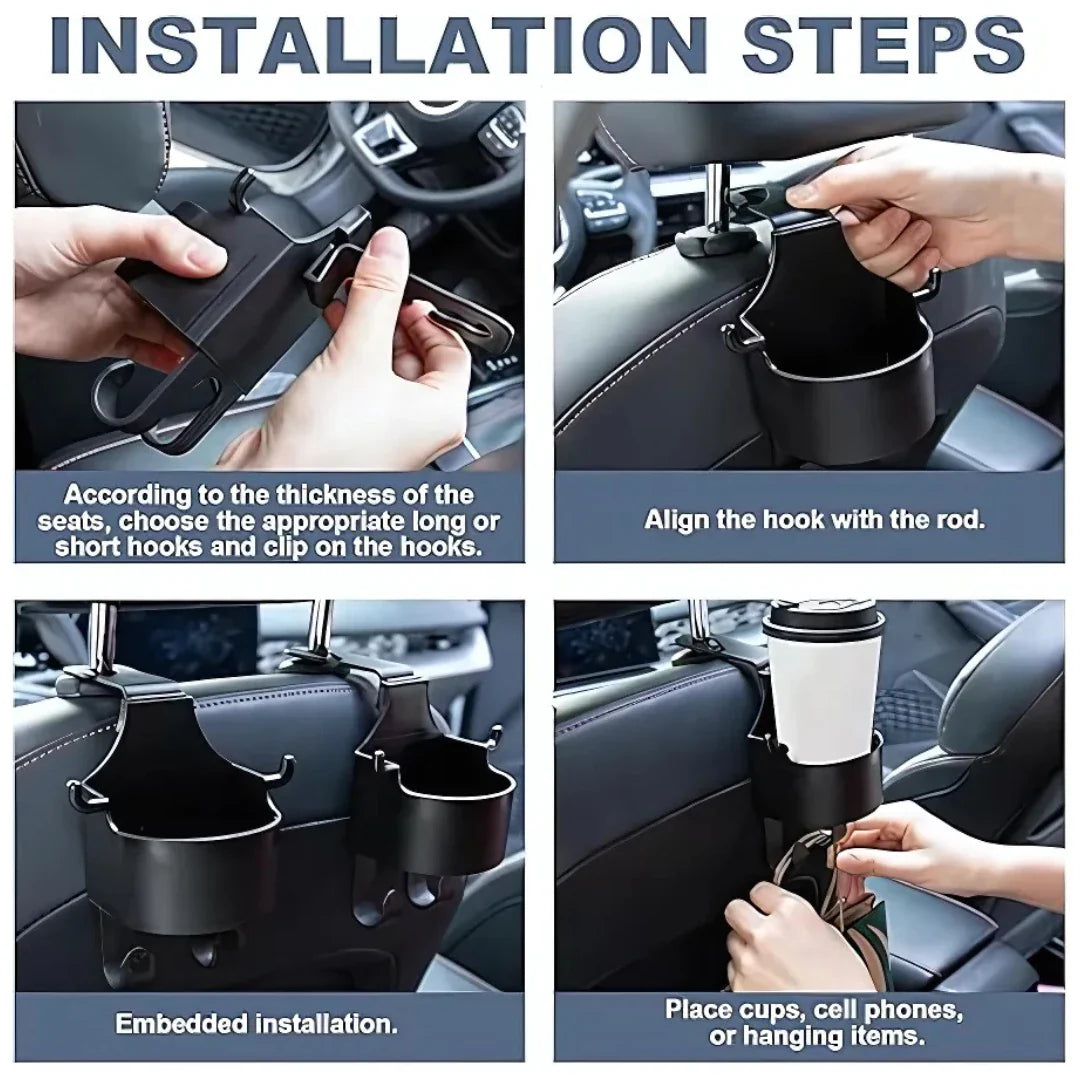 INSTALLATION STEPS

According to the thickness of the seats, choose the appropriate long or short hooks and clip on the hooks.

Align the hook with the rod.

Embedded installation.

Place cups, cell phones, or hanging items.