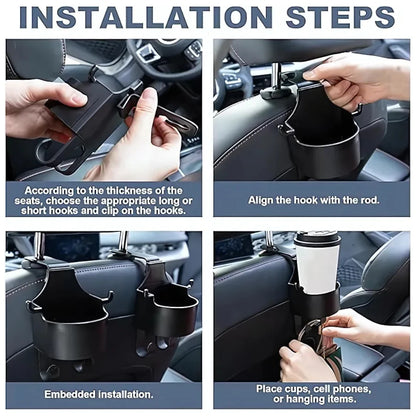 INSTALLATION STEPS

According to the thickness of the seats, choose the appropriate long or short hooks and clip on the hooks.

Align the hook with the rod.

Embedded installation.

Place cups, cell phones, or hanging items.