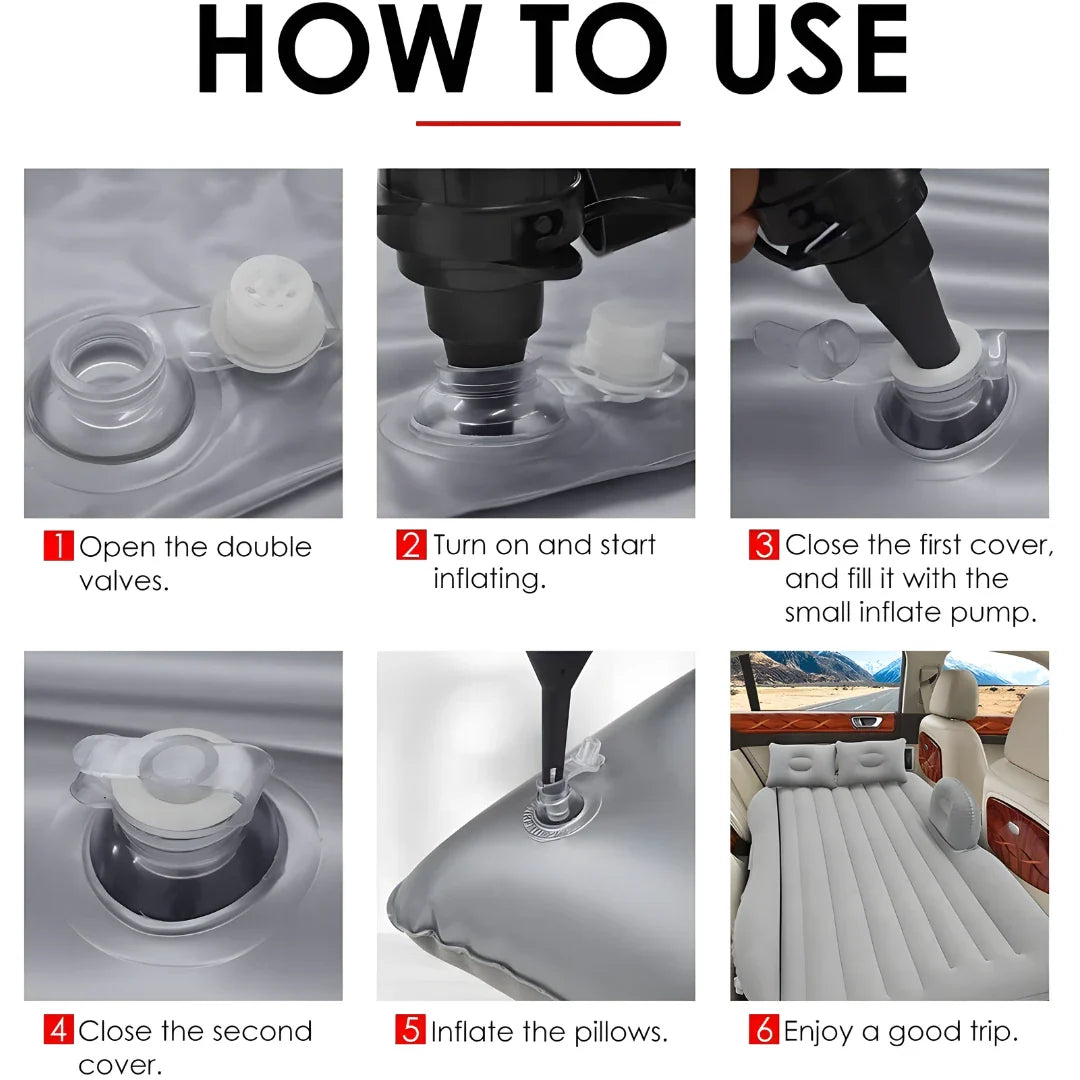 HOW TO USE

1 Open the double valves.

2 Turn on and start inflating.

3 Close the first cover, and fill it with the small inflate pump.

4 Close the second cover.

5 Inflate the pillows.

6 Enjoy a good trip.