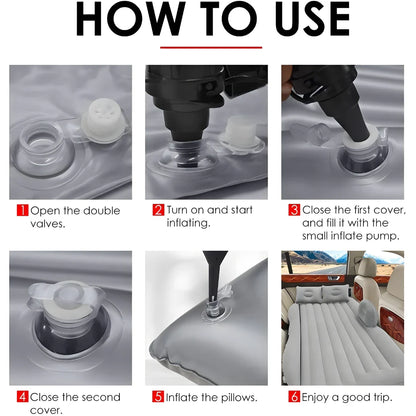 HOW TO USE

1 Open the double valves.

2 Turn on and start inflating.

3 Close the first cover, and fill it with the small inflate pump.

4 Close the second cover.

5 Inflate the pillows.

6 Enjoy a good trip.