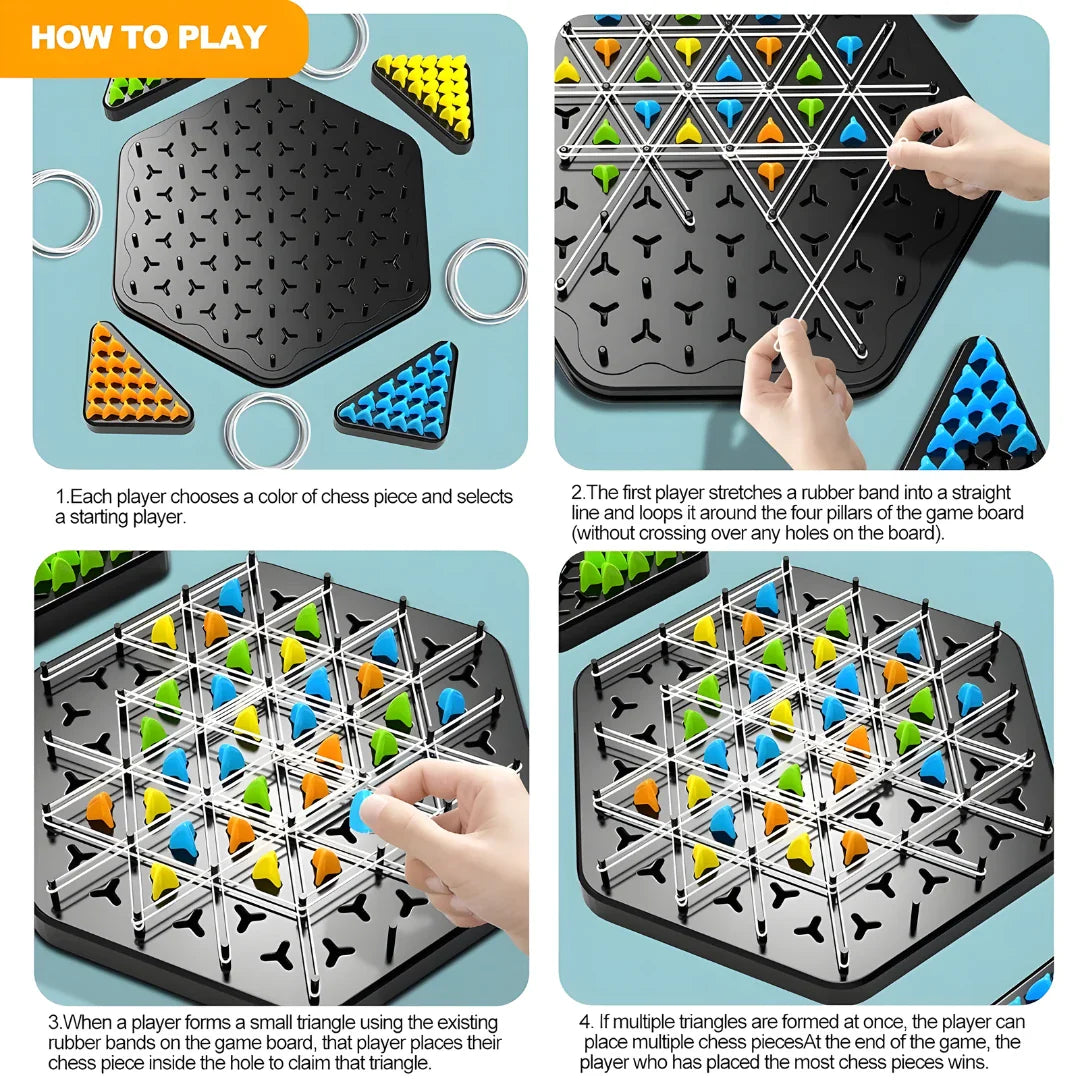 HOW TO PLAY

1.Each player chooses a color of chess piece and selects a starting player.

2.The first player stretches a rubber band into a straight line and loops it around the four pillars of the game board (without crossing over any holes on the board).

3.When a player forms a small triangle using the existing rubber bands on the game board, that player places their chess piece inside the hole to claim that triangle.

4. If multiple triangles are formed at once, the player can place multiple chess piecesAt the end of the game, the player who has placed the most chess pieces wins.