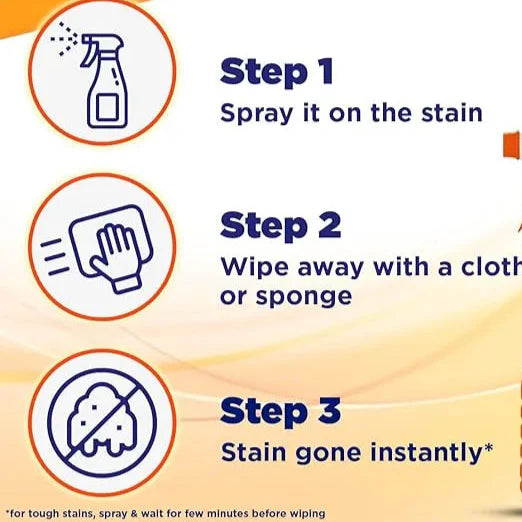 Step 1
Spray it on the stain

Step 2
Wipe away with a cloth or sponge

Step 3
Stain gone instantly*

*for tough stains, spray & wait for few minutes before wiping