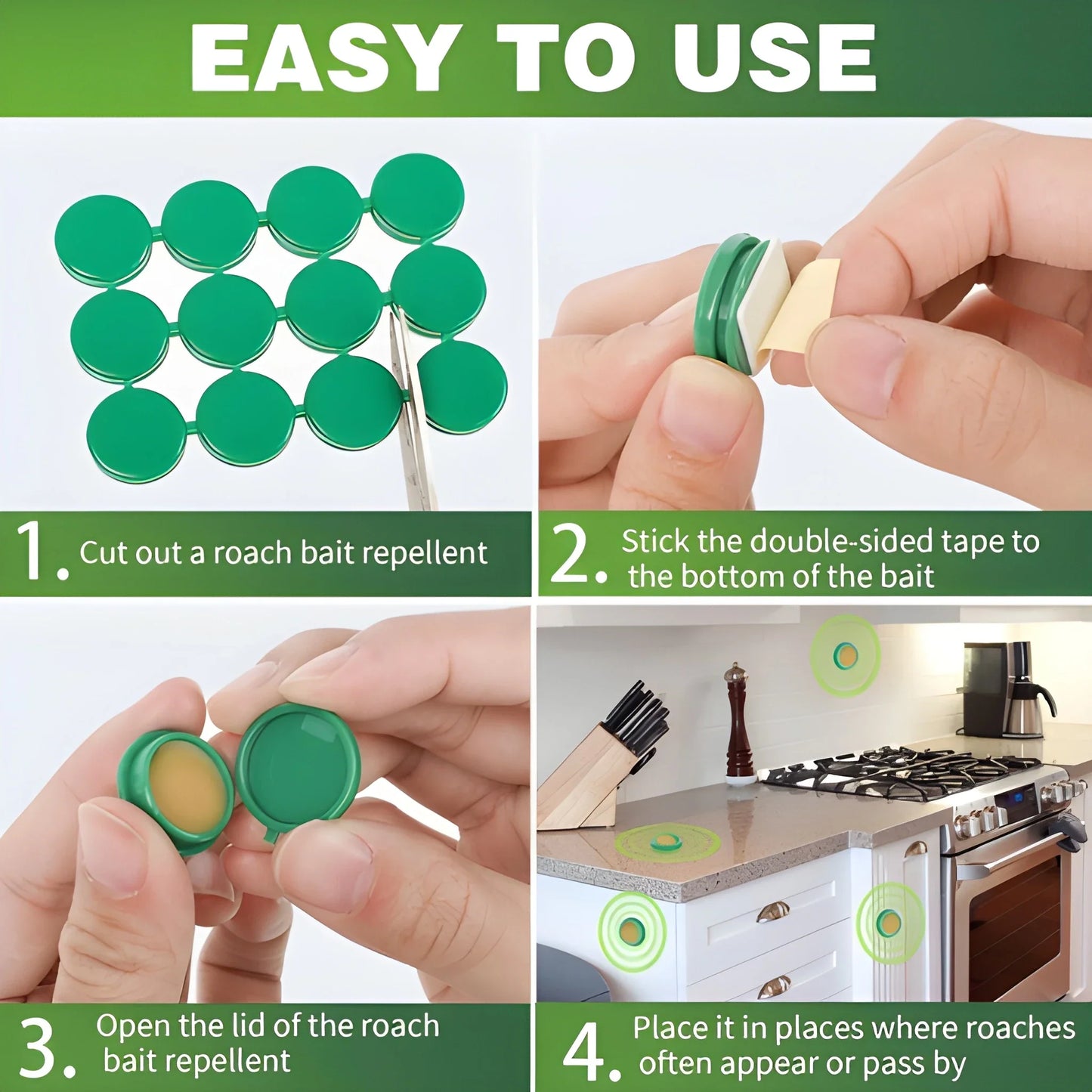 EASY TO USE

1. Cut out a roach bait repellent

2. Stick the double-sided tape to the bottom of the bait

3. Open the lid of the roach bait repellent

4. Place it in places where roaches often appear or pass by