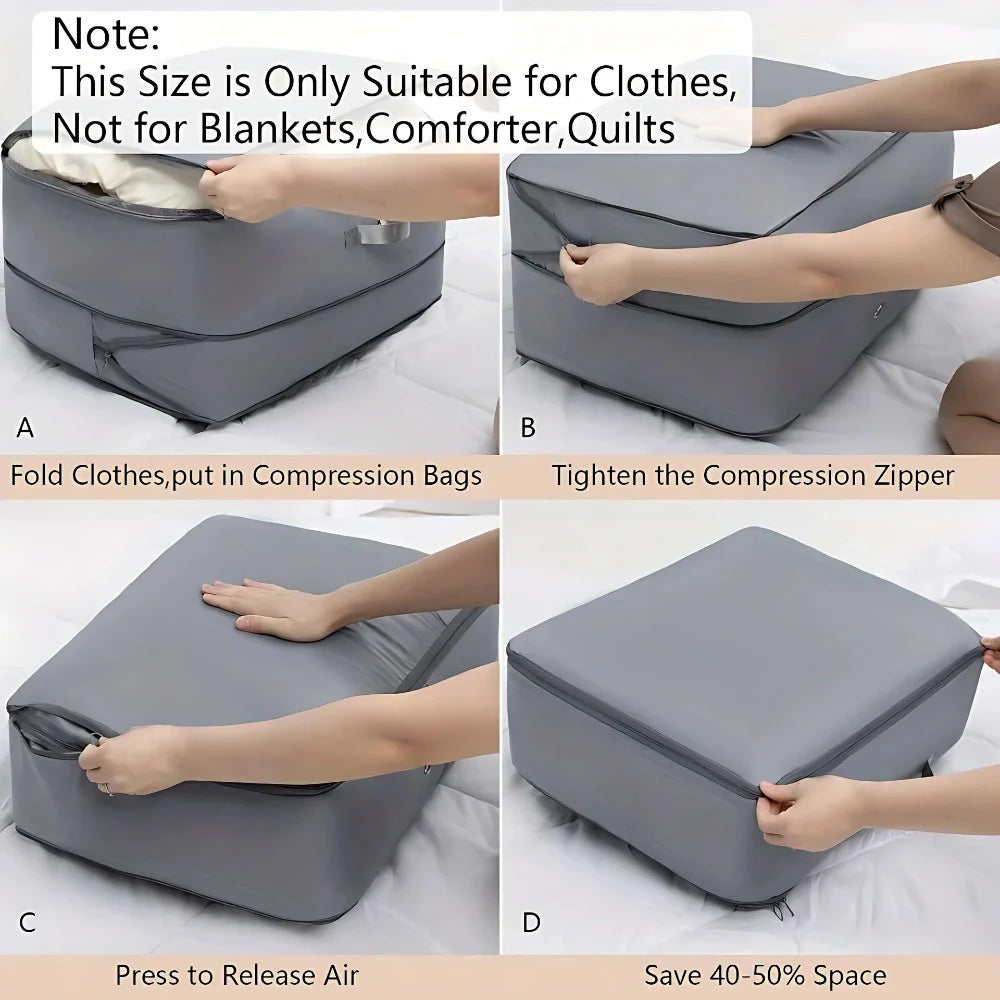 Note:
This Size is Only Suitable for Clothes, Not for Blankets,Comforter,Quilts

A

Fold Clothes,put in Compression Bags

B

Tighten the Compression Zipper

C

Press to Release Air

D

Save 40-50% Space