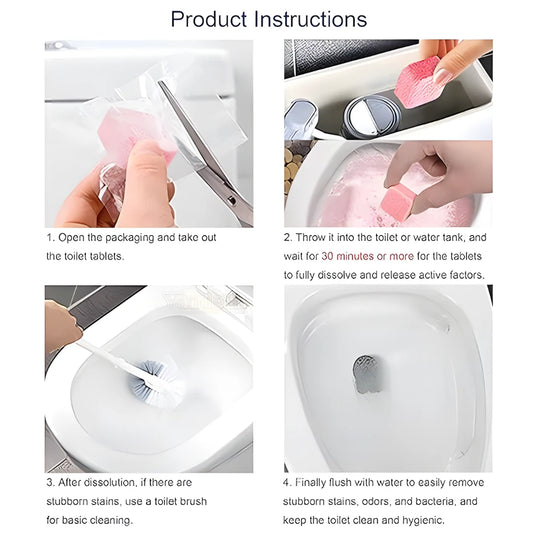 Product Instructions

1. Open the packaging and take out the toilet tablets.

2. Throw it into the toilet or water tank, and wait for 30 minutes or more for the tablets to fully dissolve and release active factors.

3. After dissolution, if there are stubborn stains, use a toilet brush for basic cleaning.

4. Finally flush with water to easily remove stubborn stains, odors, and bacteria, and keep the toilet clean and hygienic.