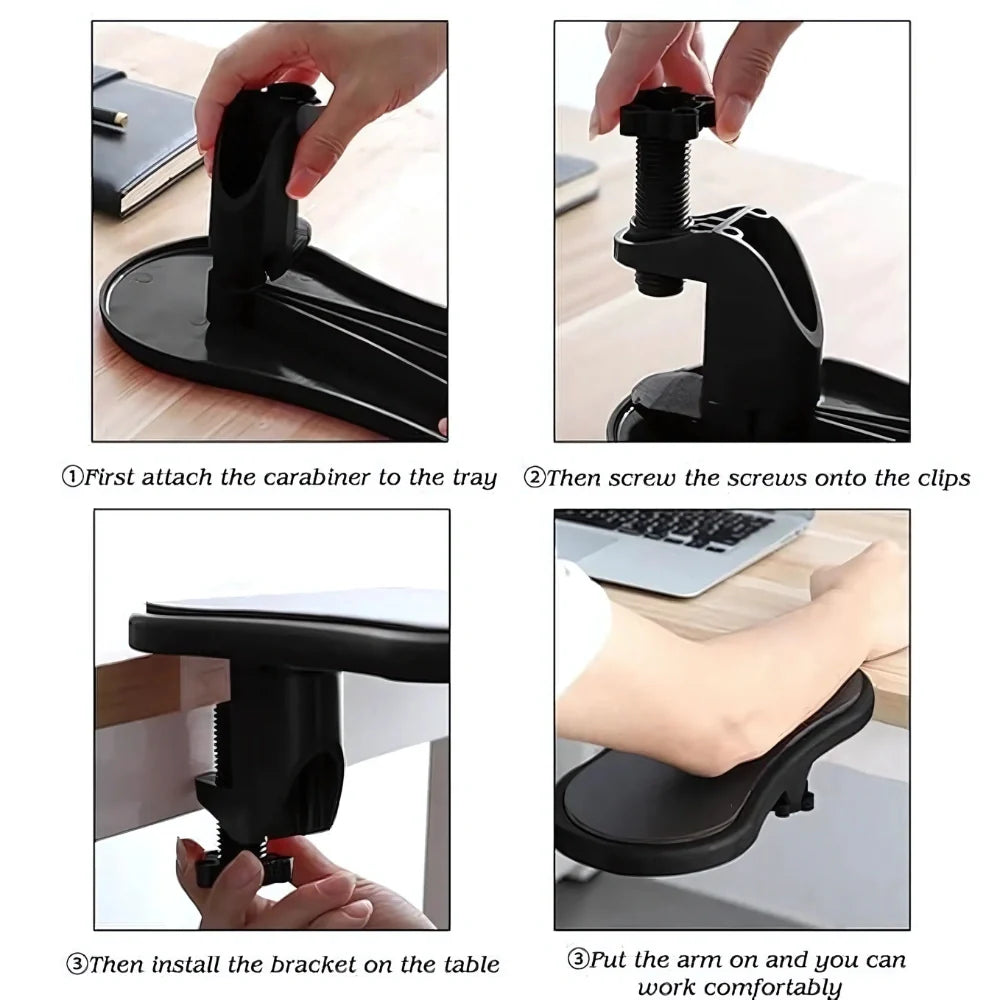 ①First attach the carabiner to the tray

②Then screw the screws onto the clips

③Then install the bracket on the table

③Put the arm on and you can work comfortably