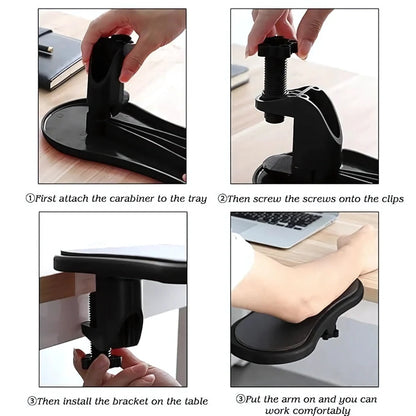 ①First attach the carabiner to the tray

②Then screw the screws onto the clips

③Then install the bracket on the table

③Put the arm on and you can work comfortably