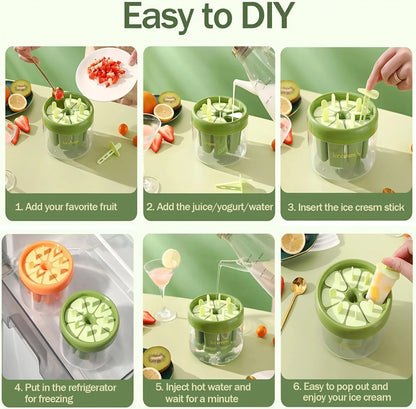 Easy to DIY

1. Add your favorite fruit

2. Add the juice/yogurt/water

3. Insert the ice cresm stick

4. Put in the refrigerator for freezing

5. Inject hot water and wait for a minute

6. Easy to pop out and enjoy your ice cream