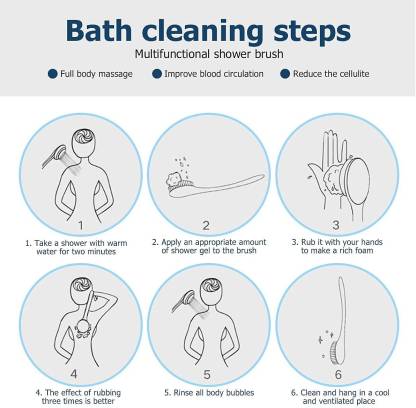 Bath cleaning steps
Multifunctional shower brush

Full body massage
Improve blood circulation
Reduce the cellulite

1
1. Take a shower with warm water for two minutes

2
2. Apply an appropriate amount of shower gel to the brush

3
3. Rub it with your hands to make a rich foam

4
4. The effect of rubbing three times is better

5
5. Rinse all body bubbles

6
6. Clean and hang in a cool and ventilated place