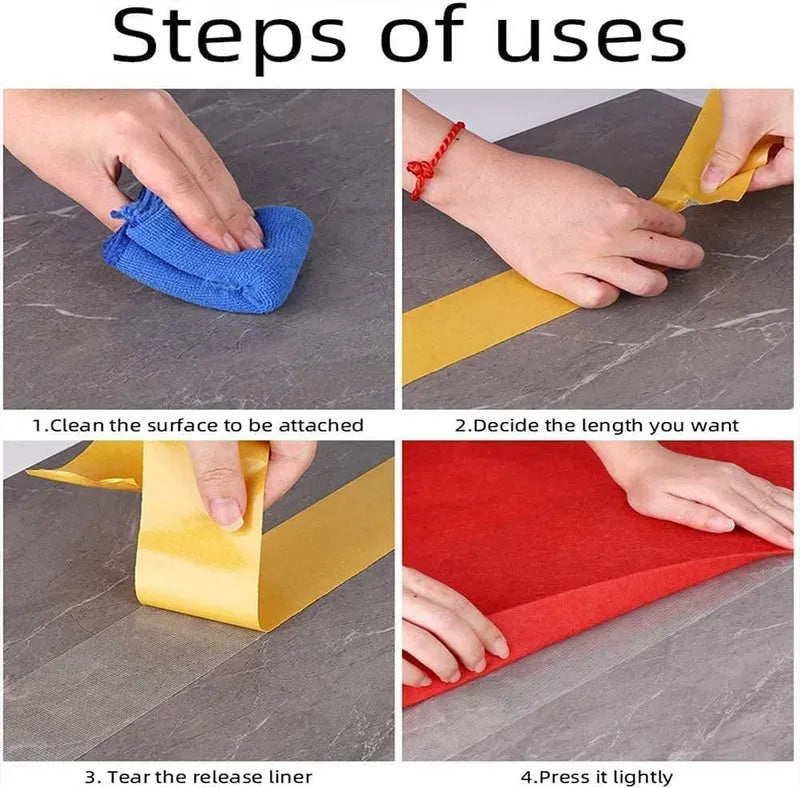 Steps of uses

1.Clean the surface to be attached

2.Decide the length you want

3. Tear the release liner

4.Press it lightly