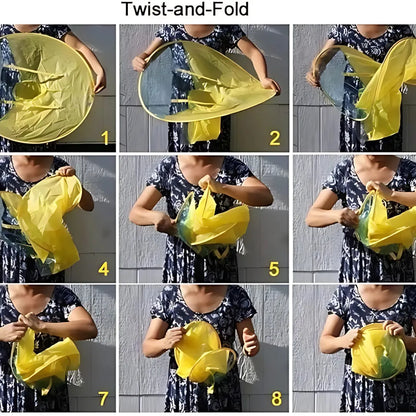 Twist-and-Fold

1

2

4

5

7

8