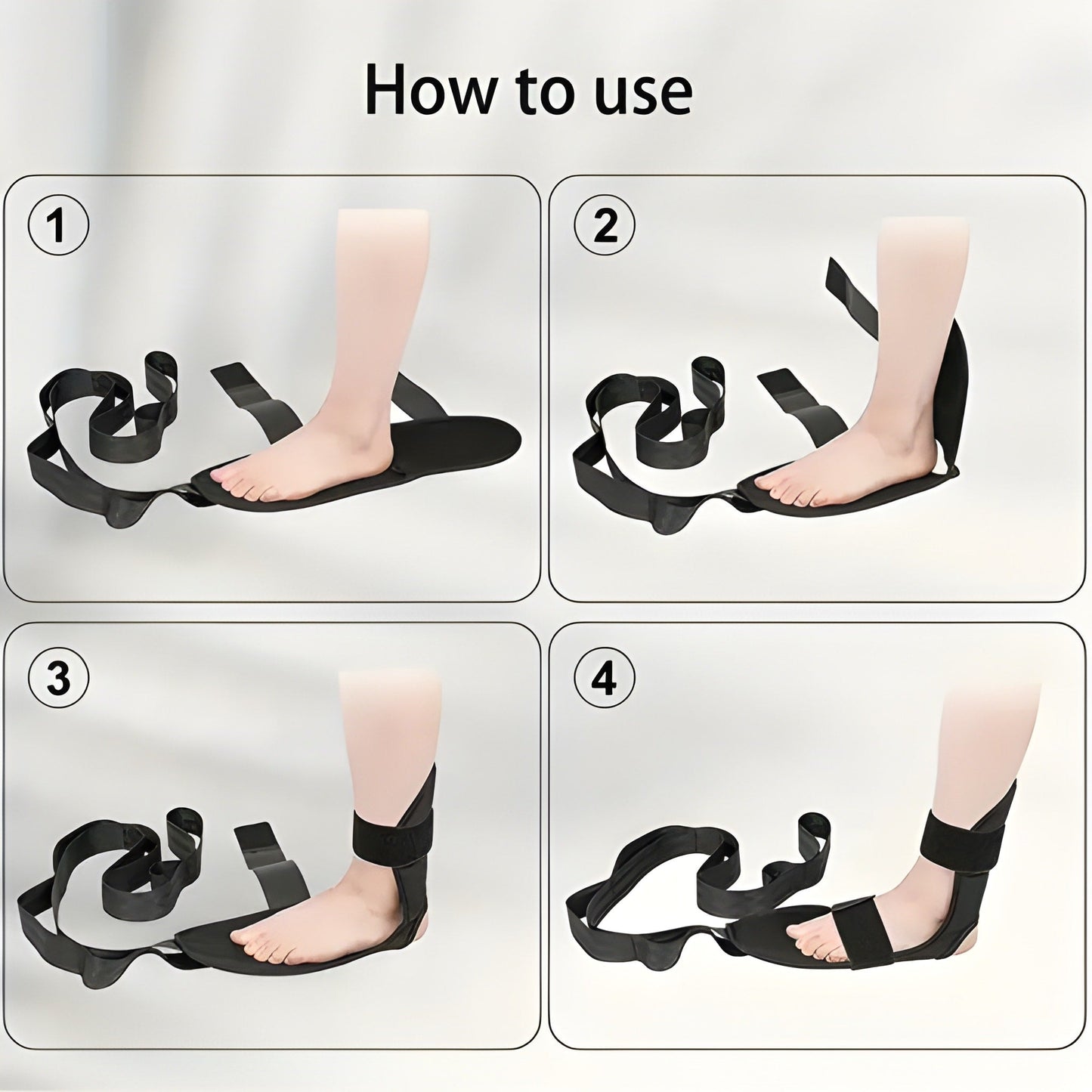 How to use

1

2

3

4