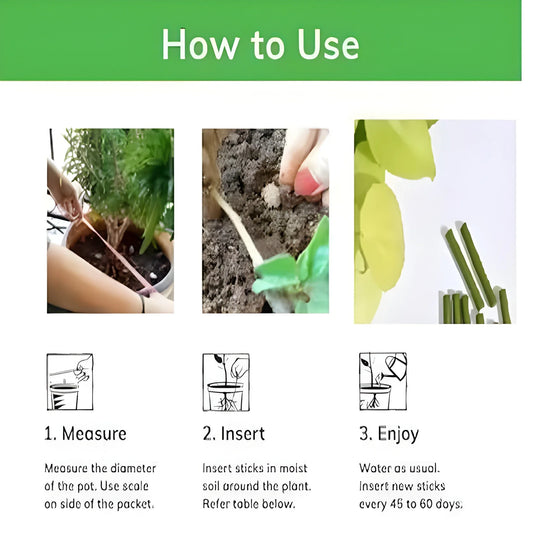 How to Use

1. Measure

Measure the diameter of the pot. Use scale on side of the packet.

2. Insert

Insert sticks in moist soil around the plant. Refer table below.

3. Enjoy

Water as usual. Insert new sticks every 45 to 60 days.