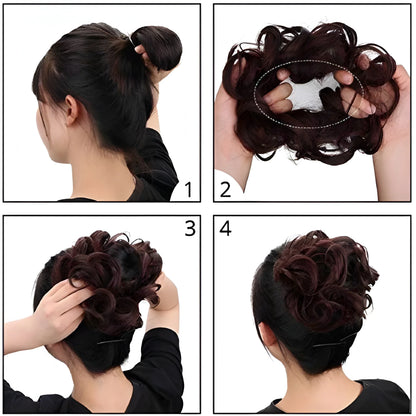 1

2

3

4