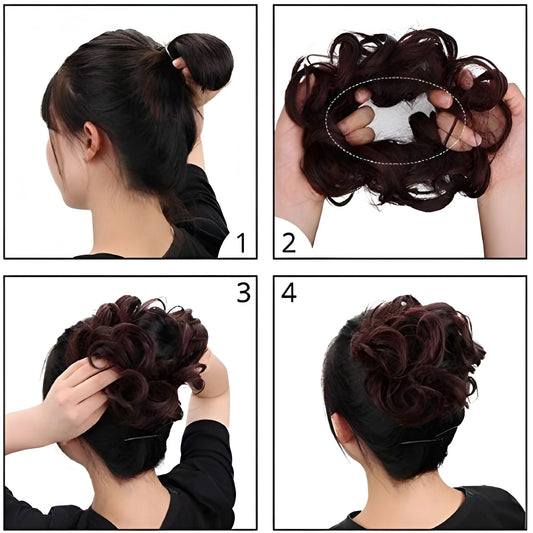 1

2

3

4