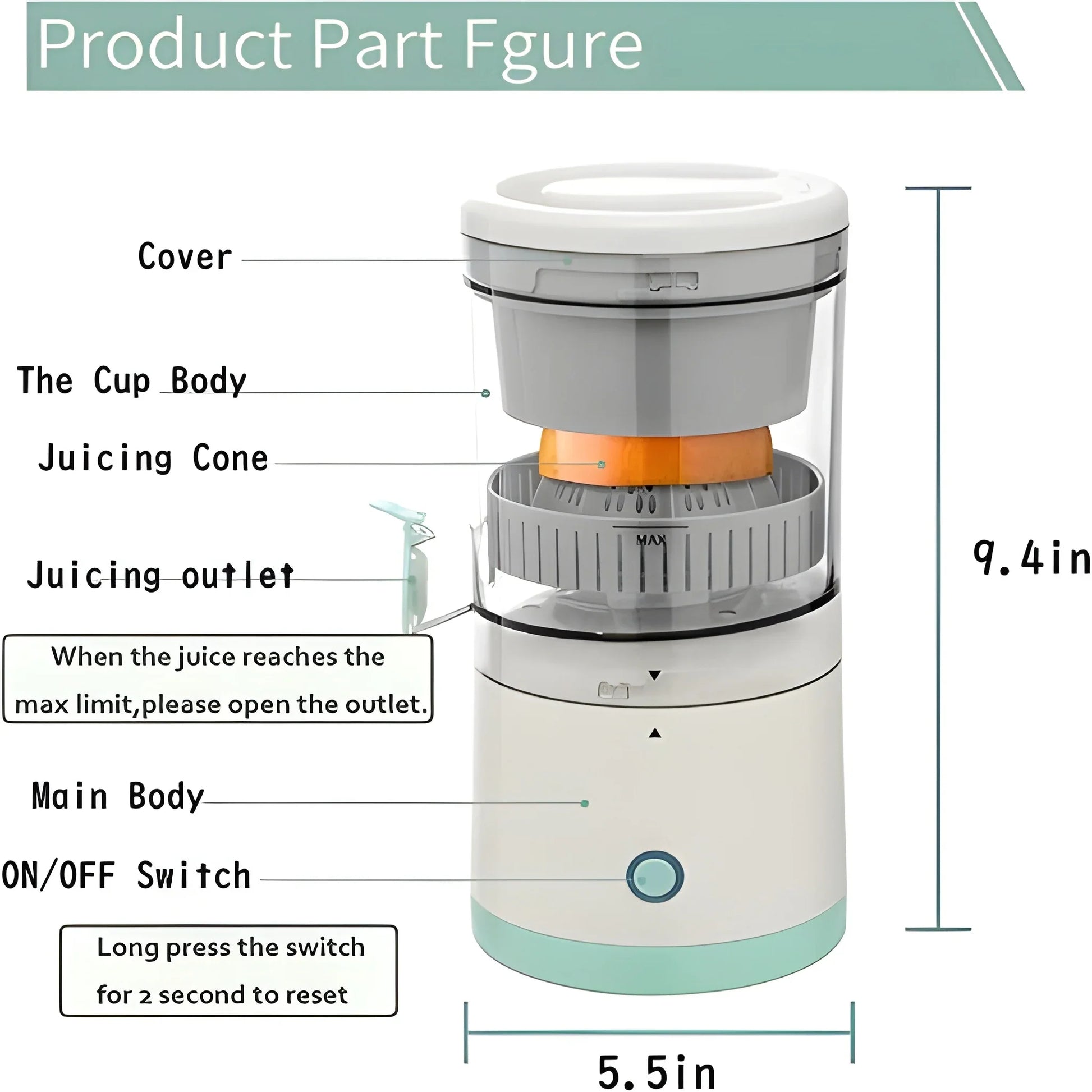 Product Part Fgure

Cover

The Cup Body

Juicing Cone

MAX

Juicing outlet

When the juice reaches the max limit,please open the outlet.

Main Body

ON/OFF Switch

Long press the switch for 2 second to reset

9.4in

5.5in