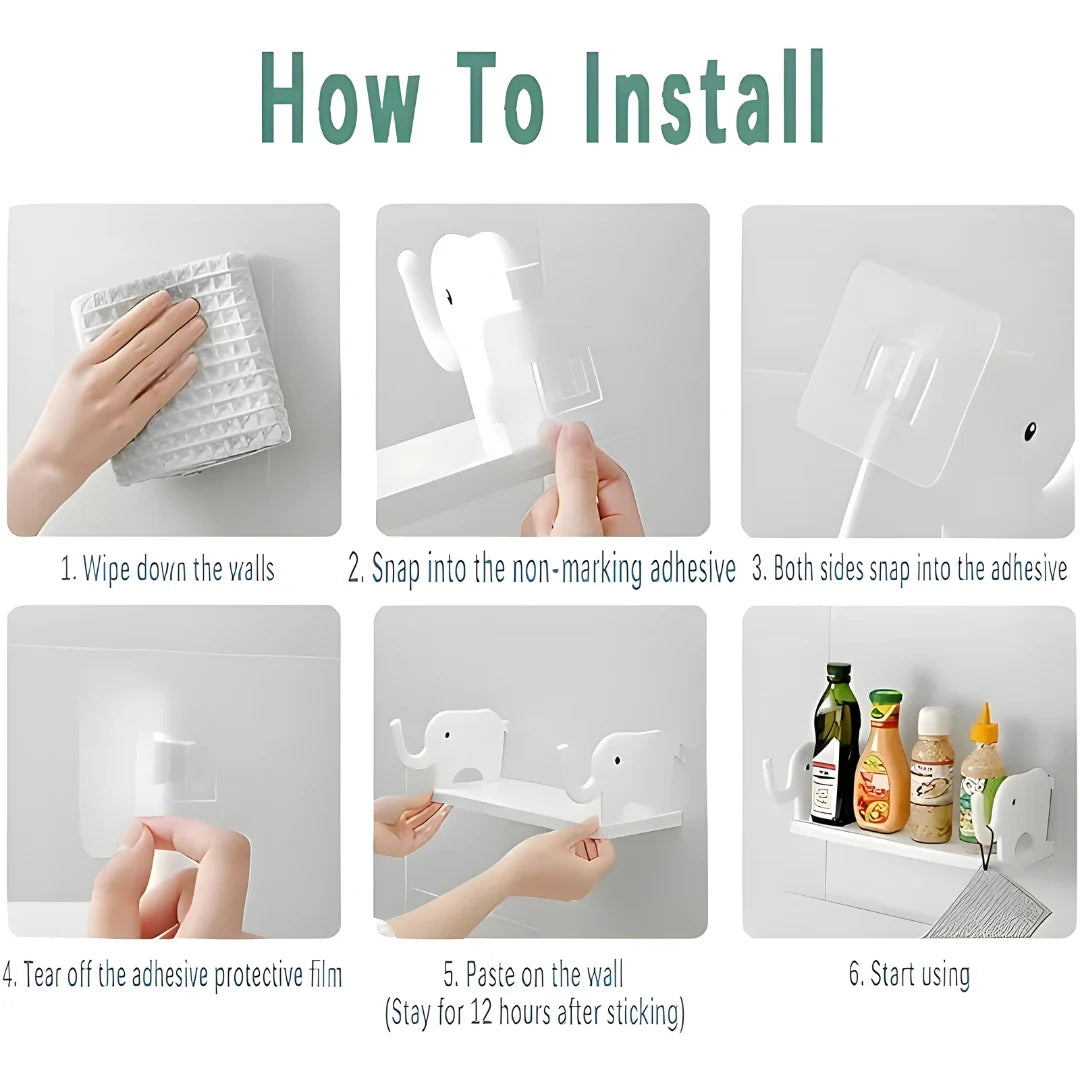 How To Install

1. Wipe down the walls

2. Snap into the non-marking adhesive

3. Both sides snap into the adhesive

4. Tear off the adhesive protective film

5. Paste on the wall
(Stay for 12 hours after sticking)

6. Start using