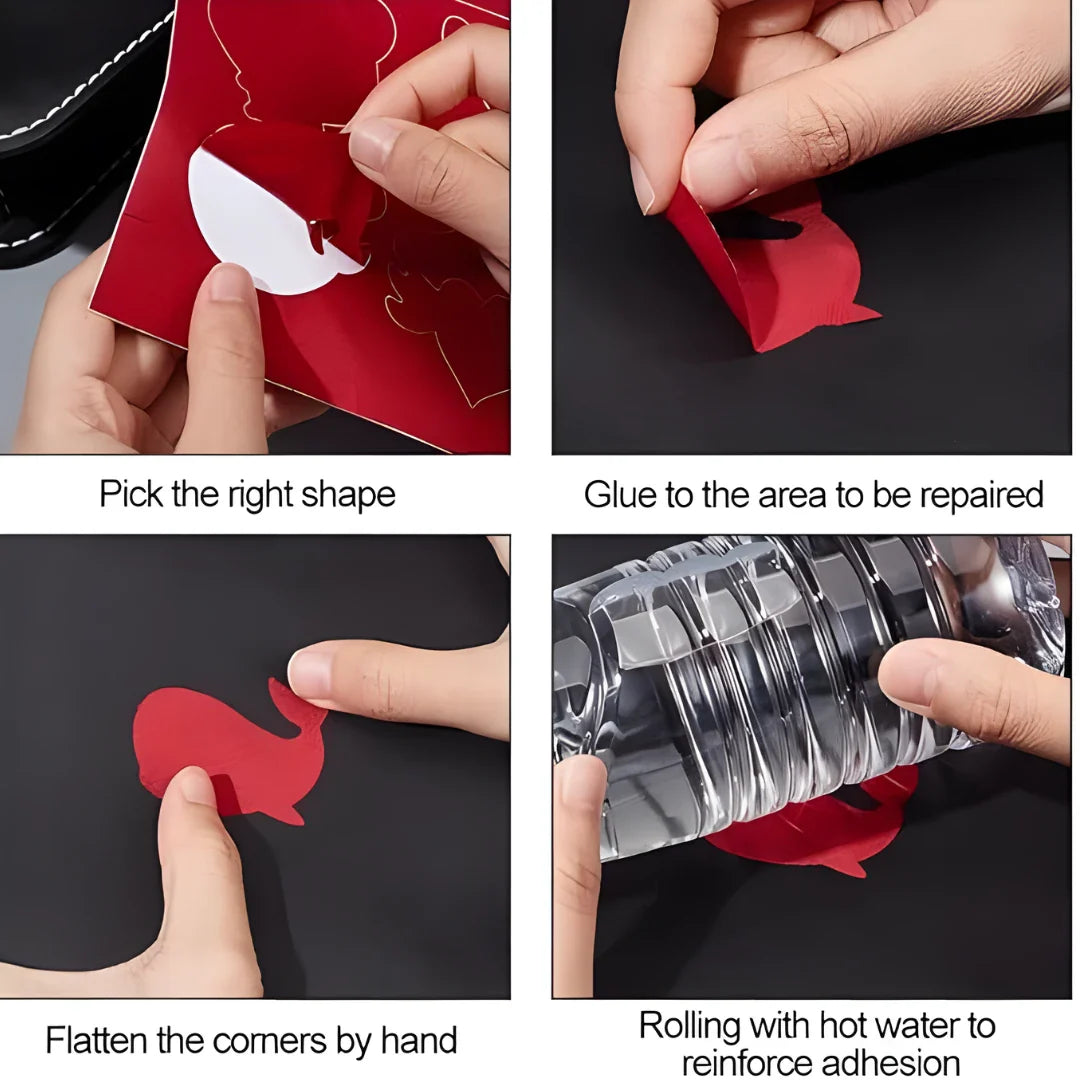 Pick the right shape

Glue to the area to be repaired

Flatten the corners by hand

Rolling with hot water to reinforce adhesion